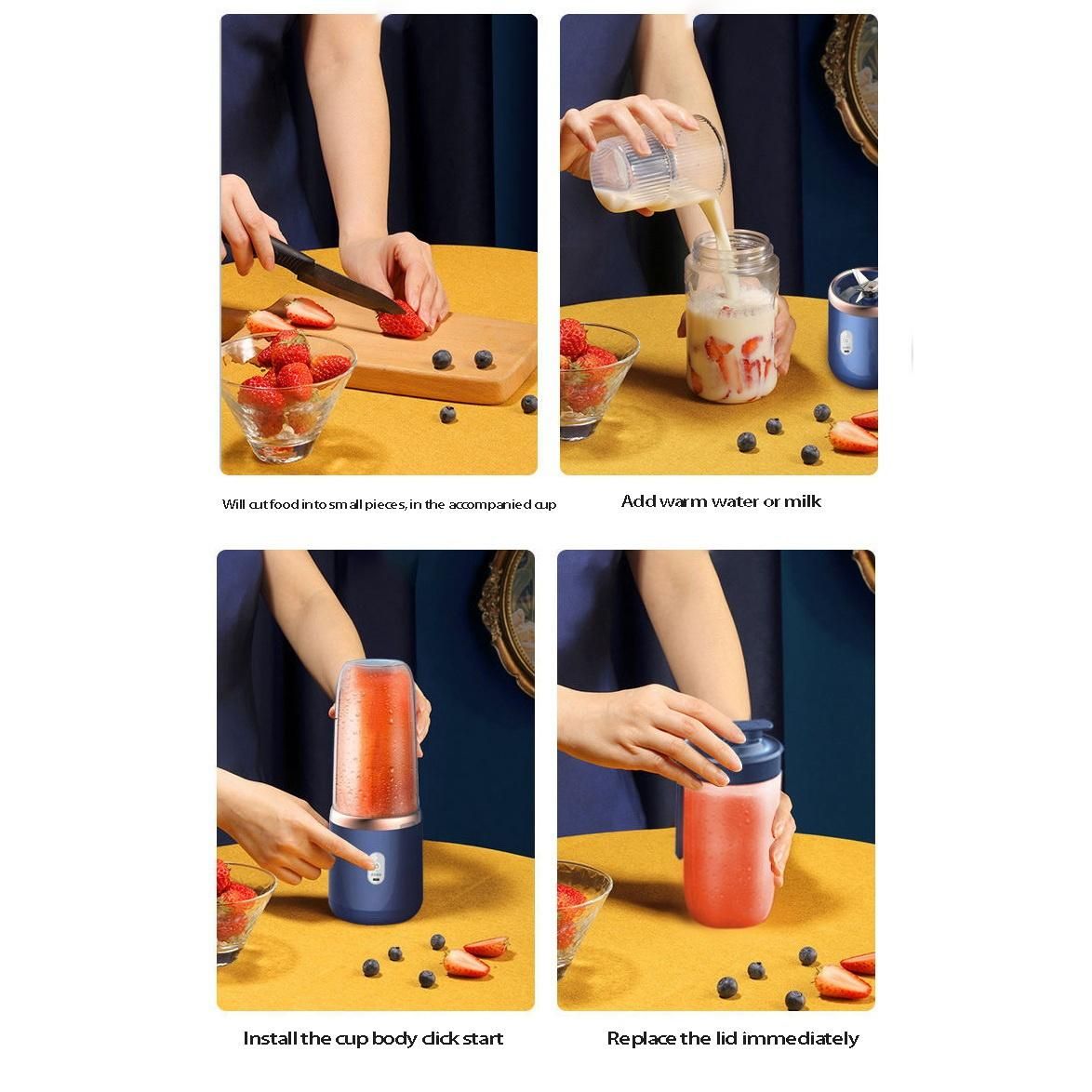 Will cut food into small pieces, in the accompanied cup

Add warm water or milk

Install the cup body click start

Replace the lid immediately