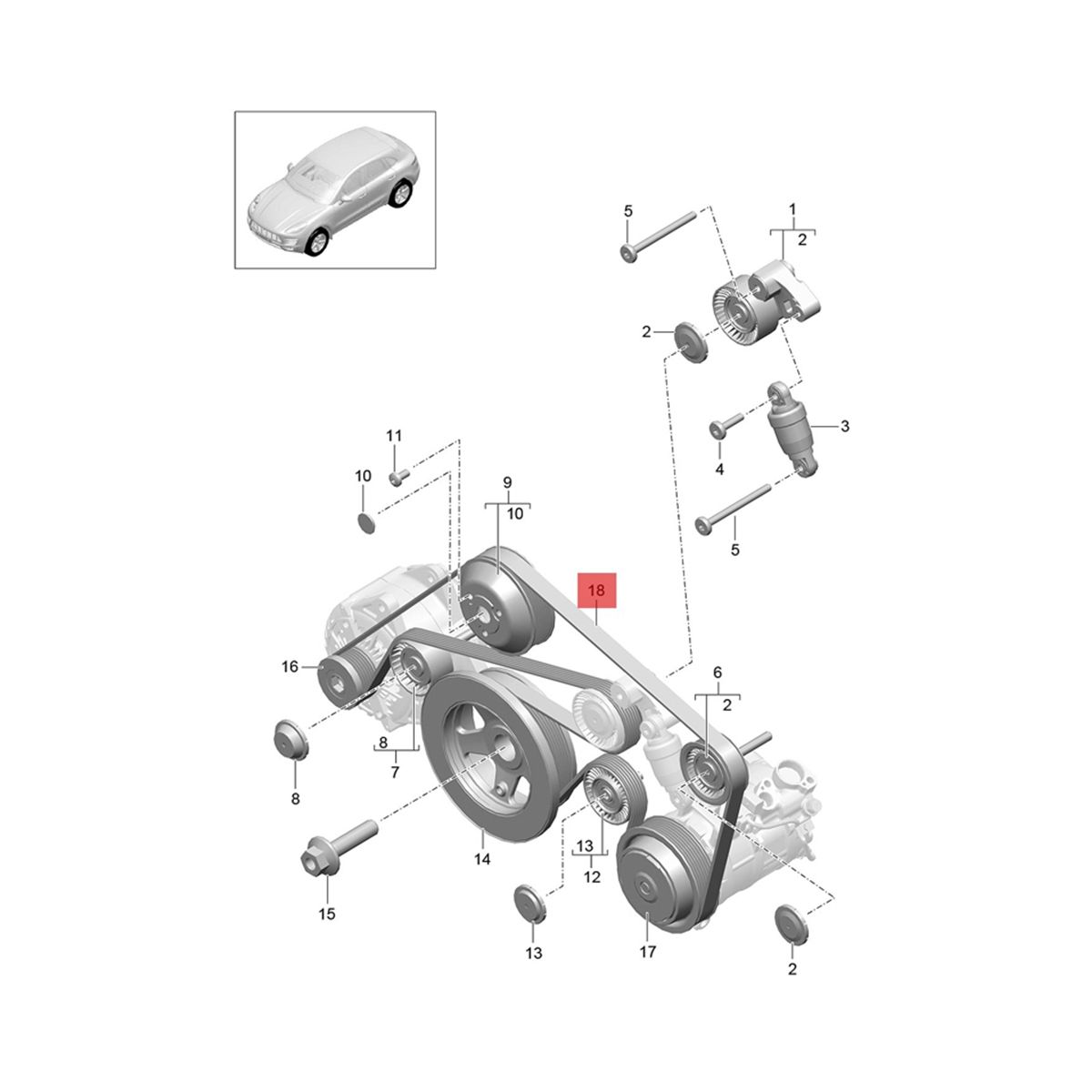 5
1
2
2
3
4
5
11
10
9
10
18
16
6
2
8
7
8
14
13
12
15
13
17
2