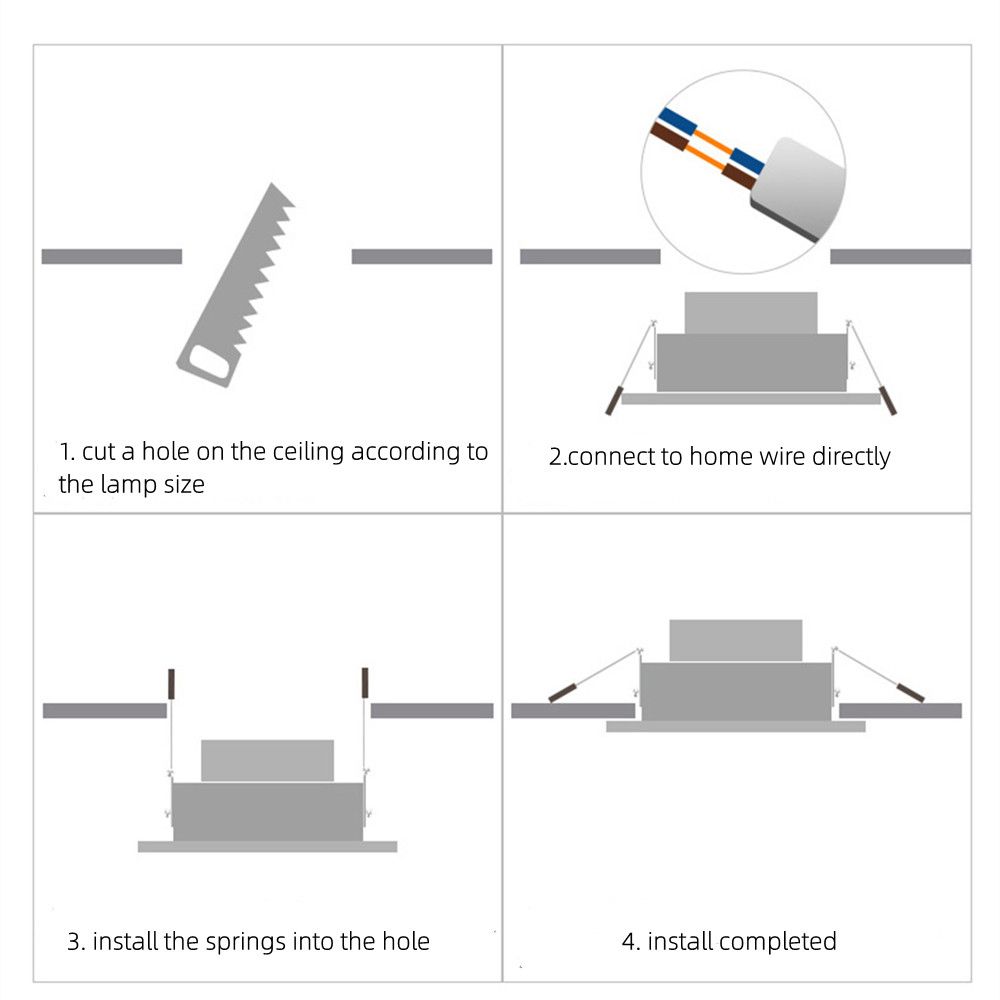 1. cut a hole on the ceiling according to the lamp size

2.connect to home wire directly

3. install the springs into the hole

4. install completed