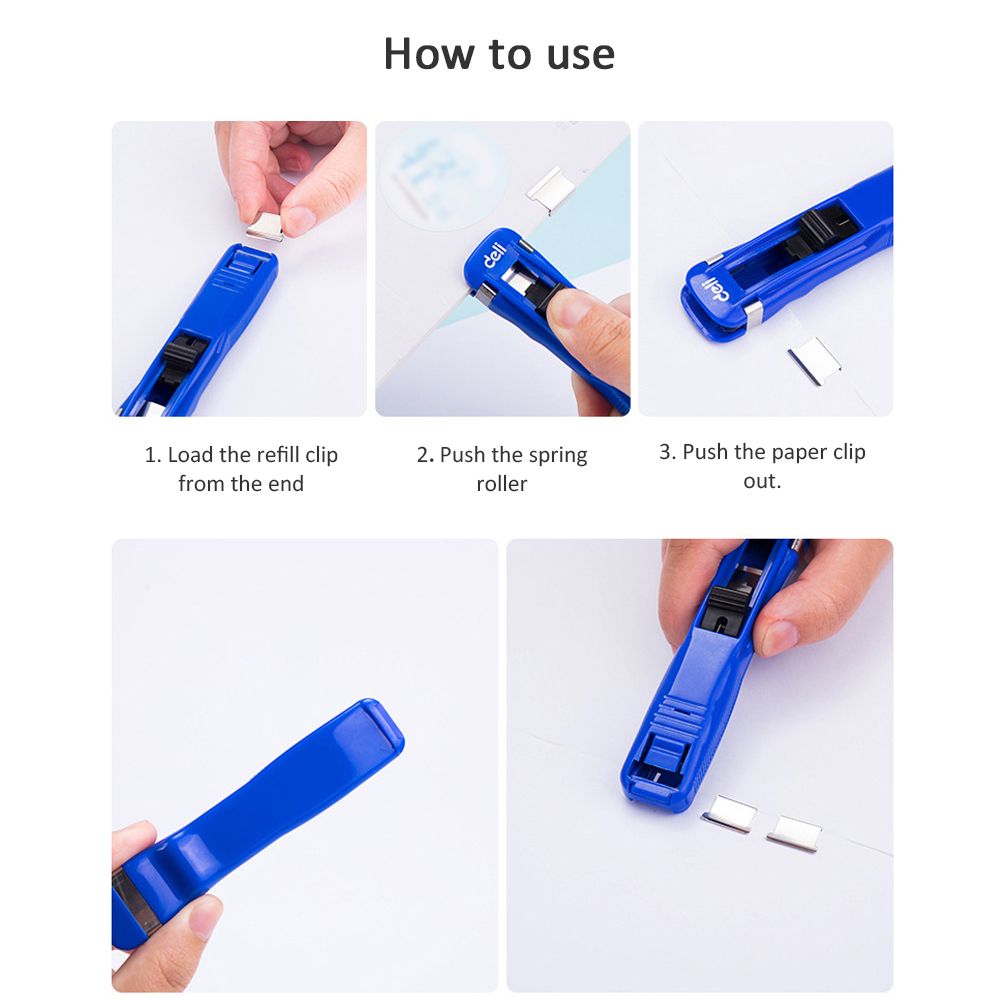 How to use

deli

deli

1. Load the refill clip from the end

2. Push the spring roller

3. Push the paper clip out.