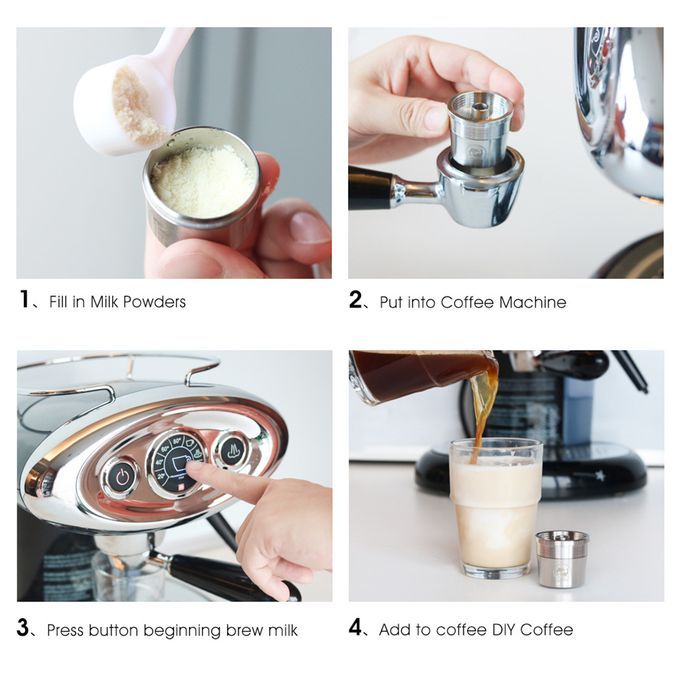 1、Fill in Milk Powders

2、Put into Coffee Machine

3、Press button beginning brew milk

4、Add to coffee DIY Coffee