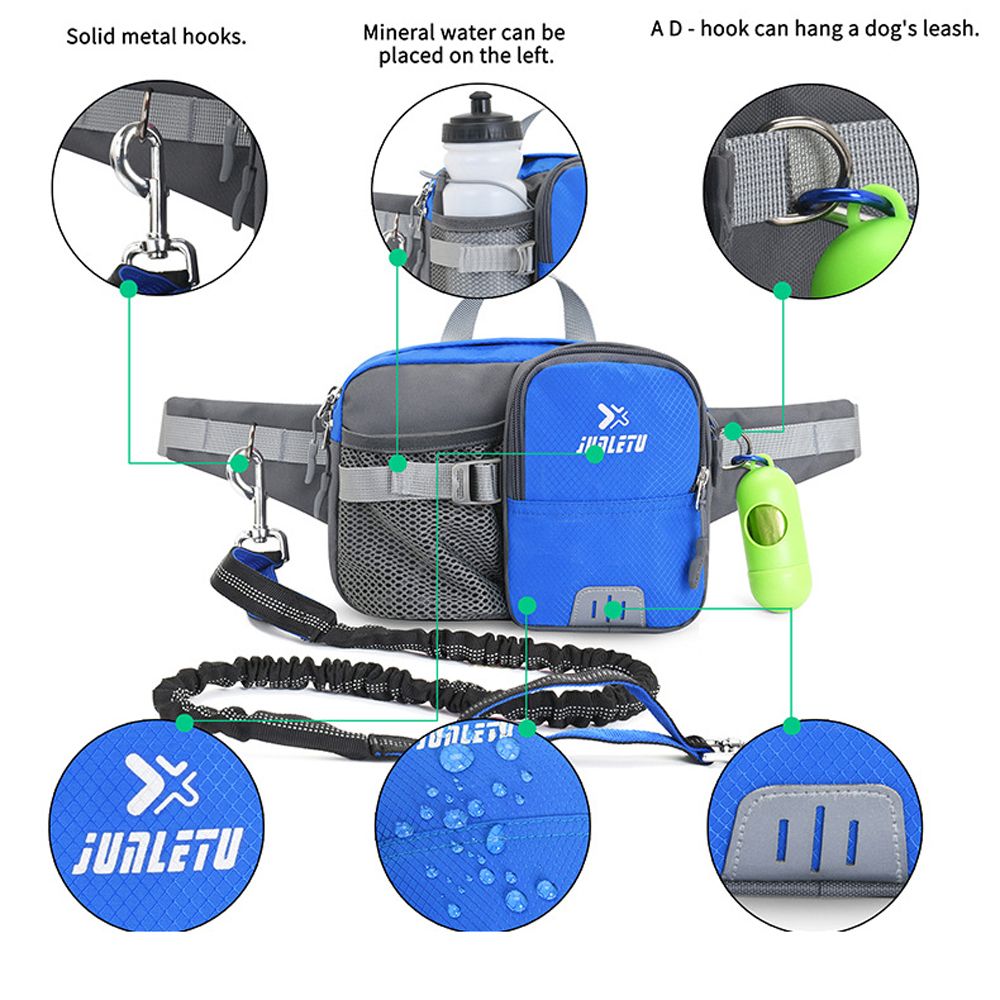 Solid metal hooks.

Mineral water can be placed on the left.

A D - hook can hang a dog's leash.

JUNLETU

JUNLETU

JUNLETU