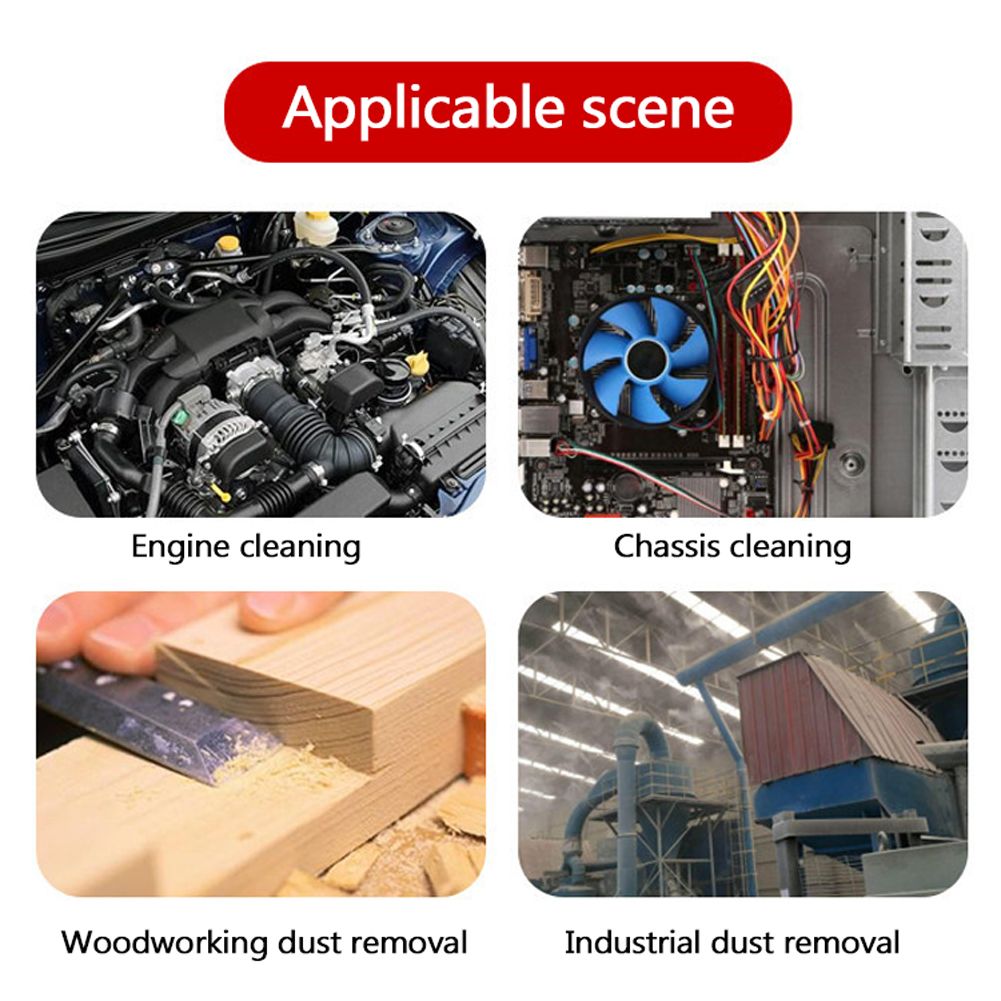 Applicable scene

Engine cleaning

Chassis cleaning

Woodworking dust removal

Industrial dust removal