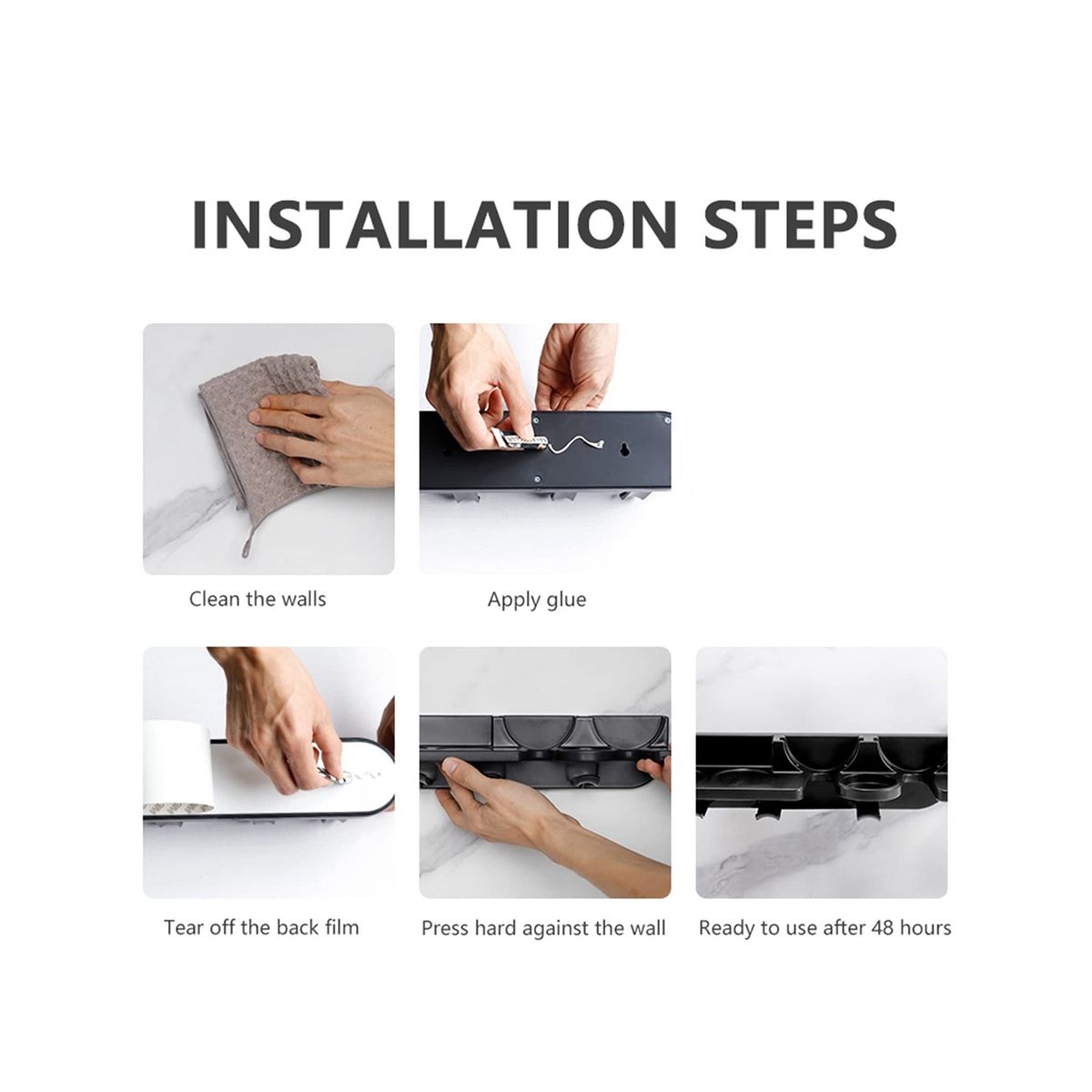 INSTALLATION STEPS

Clean the walls

Apply glue

Tear off the back film

Press hard against the wall

Ready to use after 48 hours