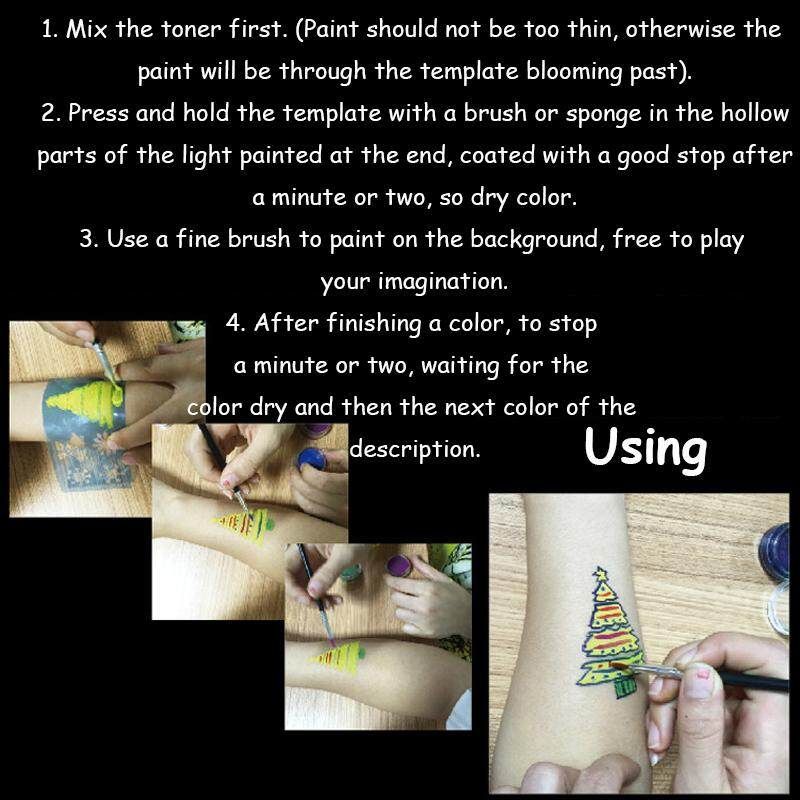 1. Mix the toner first. (Paint should not be too thin, otherwise the paint will be through the template blooming past).
2. Press and hold the template with a brush or sponge in the hollow parts of the light painted at the end, coated with a good stop after a minute or two, so dry color.
3. Use a fine brush to paint on the background, free to play your imagination.
4. After finishing a color, to stop a minute or two, waiting for the color dry and then the next color of the description.

Using