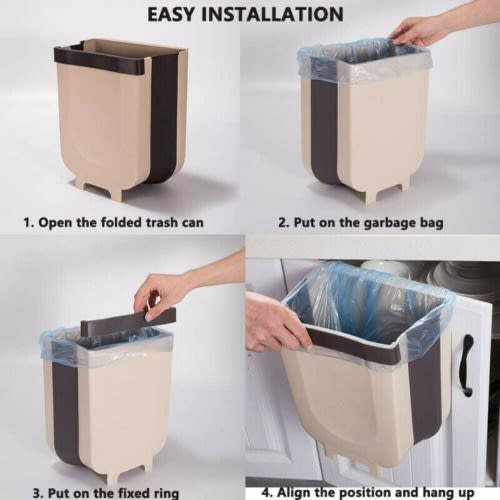 EASY INSTALLATION

1. Open the folded trash can

2. Put on the garbage bag

3. Put on the fixed ring

4. Align the position and hang up