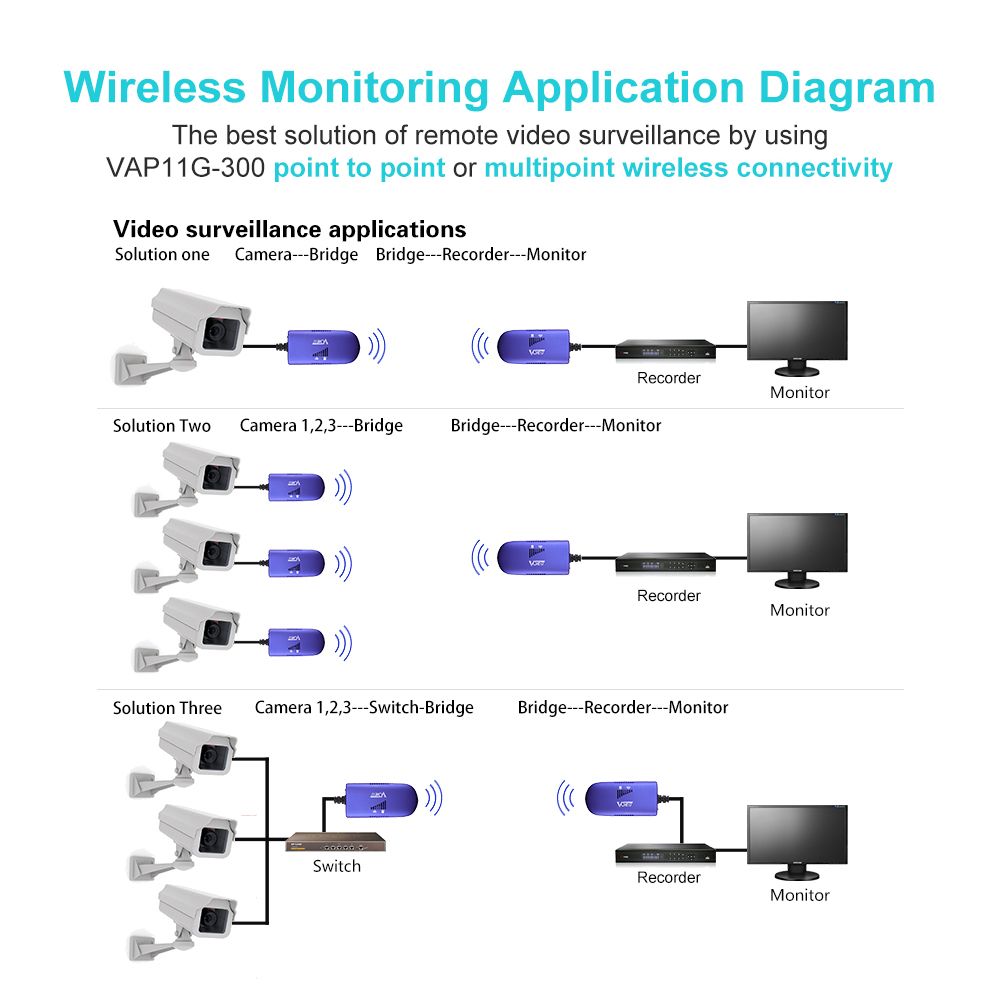 Wireless Monitoring Application Diagram

The best solution of remote video surveillance by using VAP11G-300 point to point or multipoint wireless connectivity

Video surveillance applications

Solution one Camera---Bridge Bridge---Recorder---Monitor

Recorder

Monitor

Solution Two Camera 1,2,3---Bridge Bridge---Recorder---Monitor

Recorder

Monitor

Solution Three Camera 1,2,3---Switch-Bridge Bridge---Recorder---Monitor

Switch

Recorder

Monitor