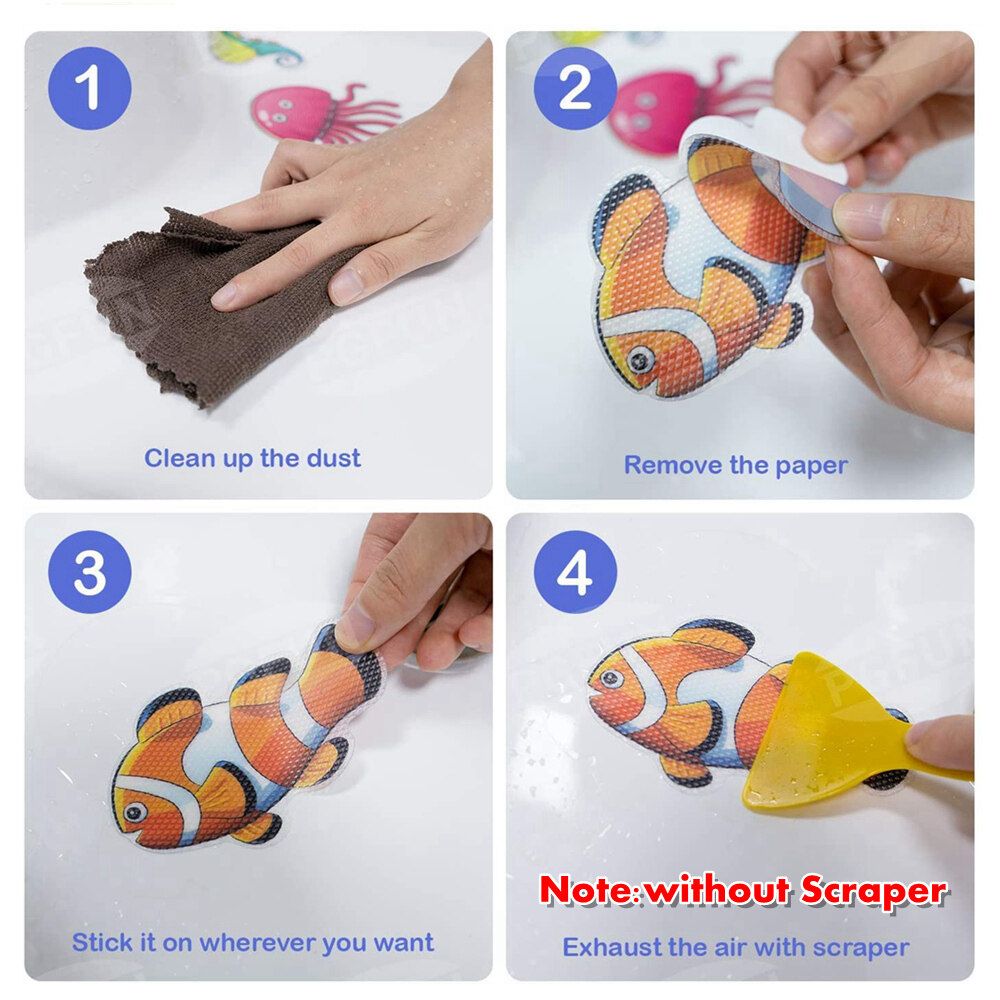 1

Clean up the dust

2

Remove the paper

3

Stick it on wherever you want

4

Note:without Scraper

Exhaust the air with scraper