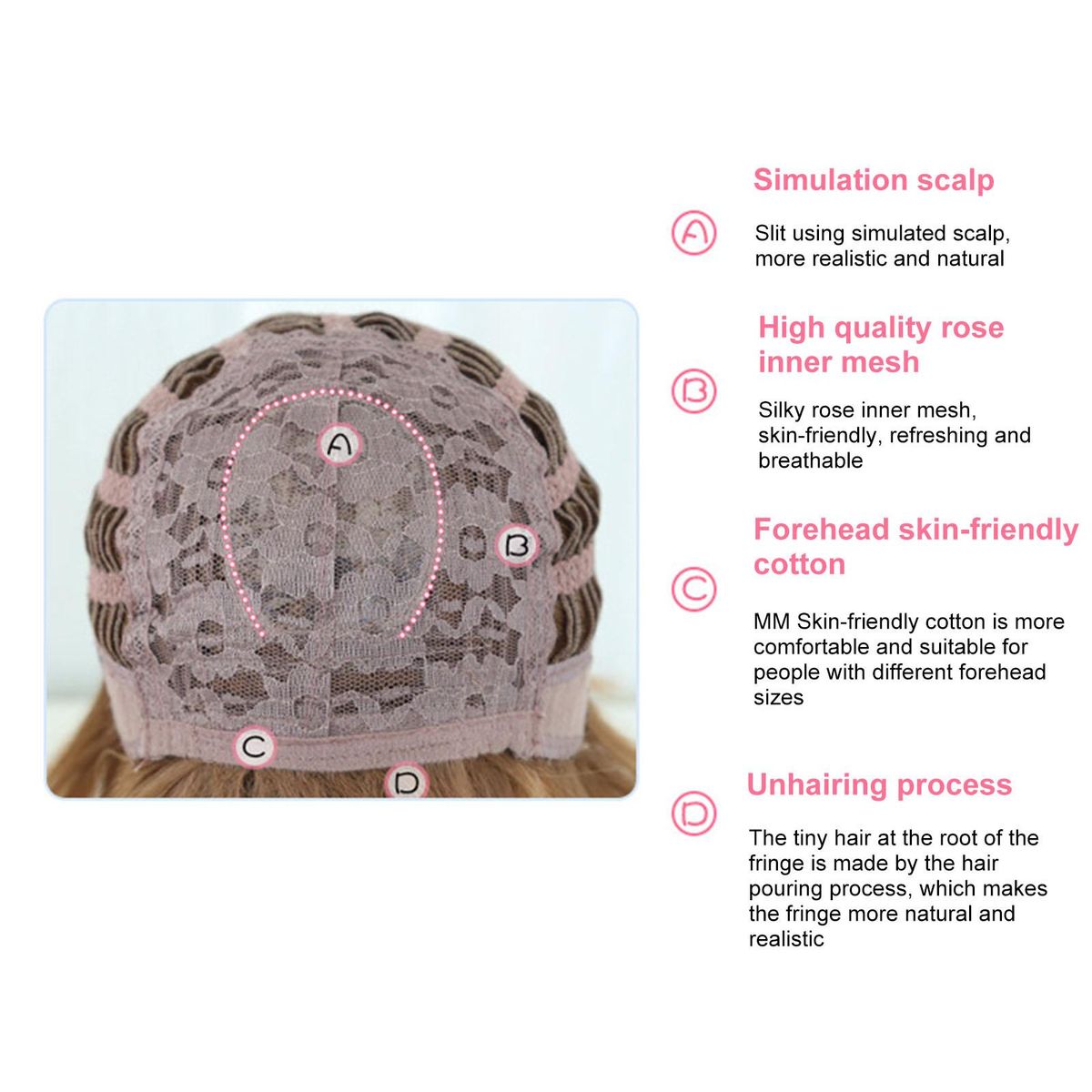 A

B

C

D

Simulation scalp

A

Slit using simulated scalp, more realistic and natural

High quality rose inner mesh

B

Silky rose inner mesh, skin-friendly, refreshing and breathable

Forehead skin-friendly cotton

C

MM Skin-friendly cotton is more comfortable and suitable for people with different forehead sizes

Unhairing process

D

The tiny hair at the root of the fringe is made by the hair pouring process, which makes the fringe more natural and realistic