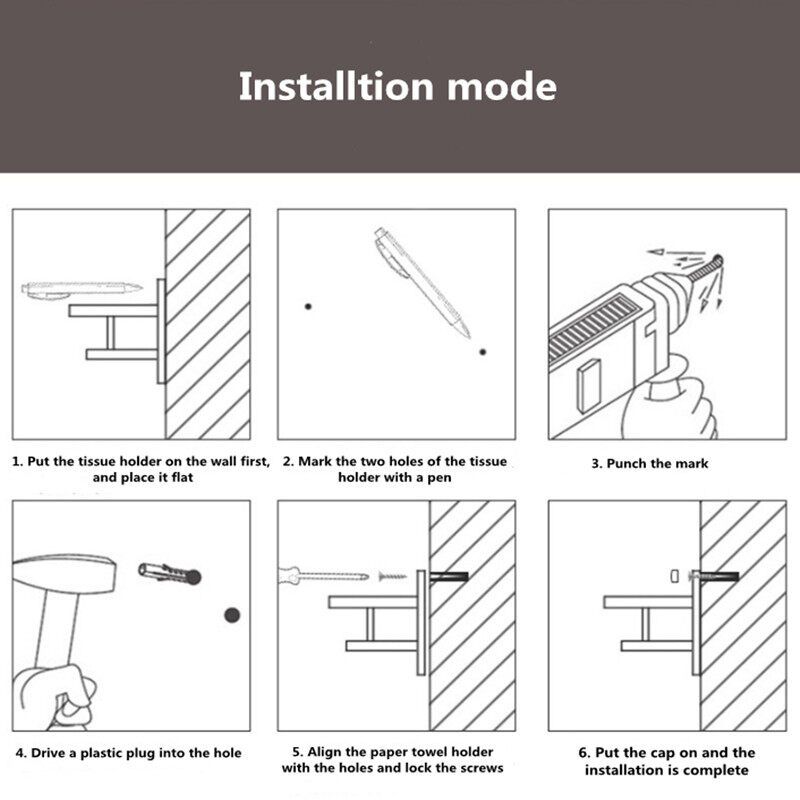 Installtion mode

1. Put the tissue holder on the wall first, and place it flat

2. Mark the two holes of the tissue holder with a pen

3. Punch the mark

4. Drive a plastic plug into the hole

5. Align the paper towel holder with the holes and lock the screws

6. Put the cap on and the installation is complete