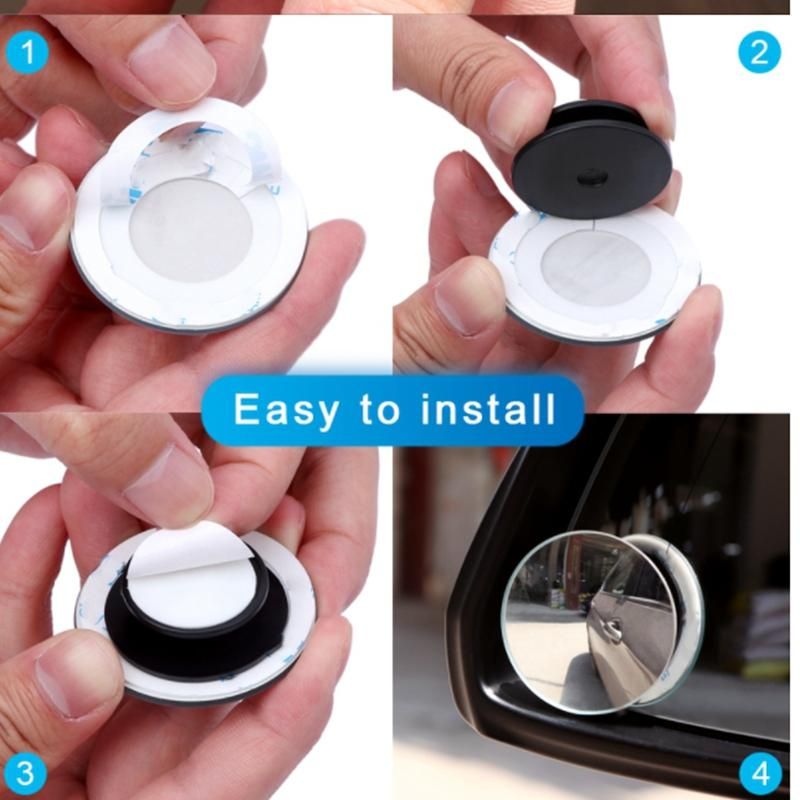 1

2

Easy to install

3

4