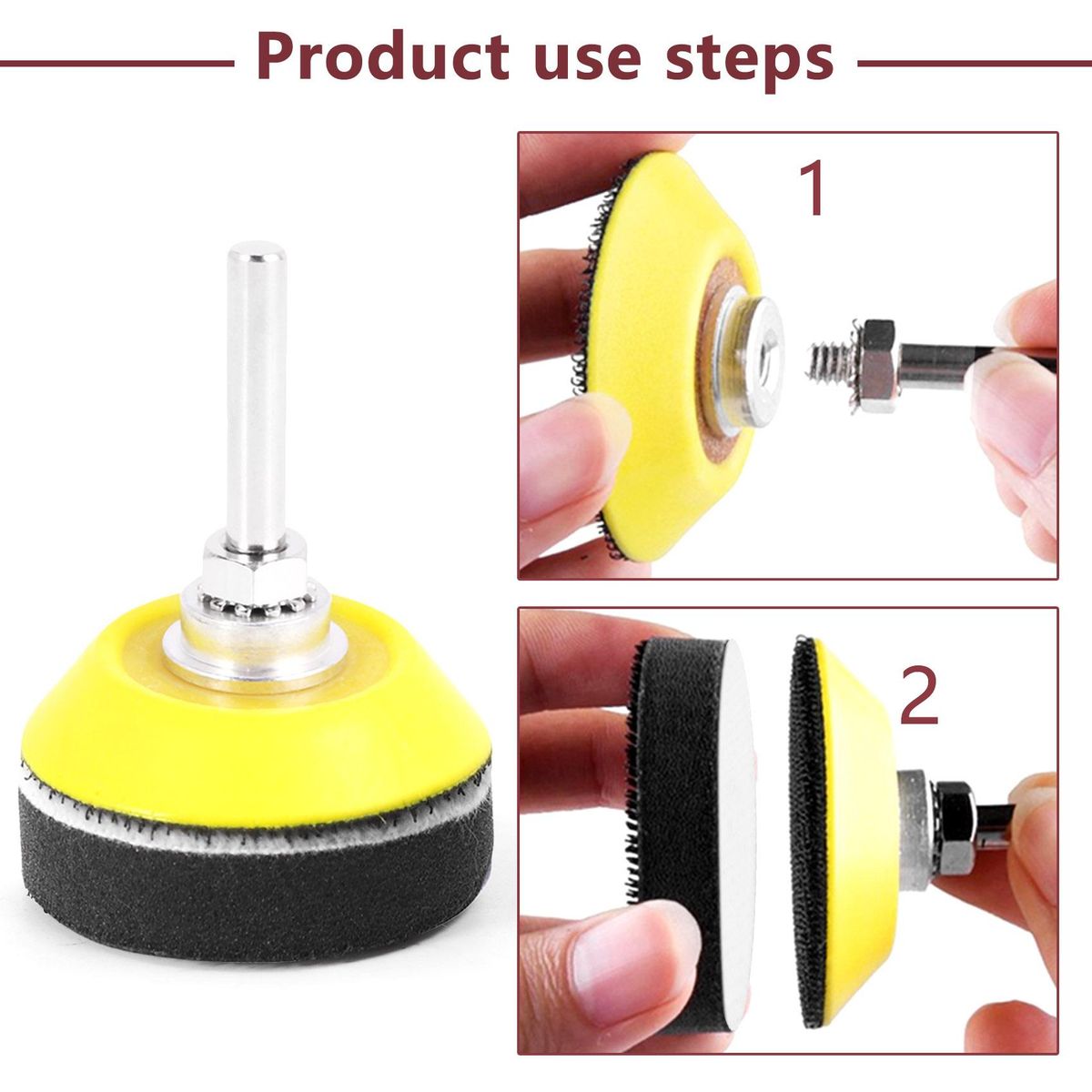 Product use steps

1

2