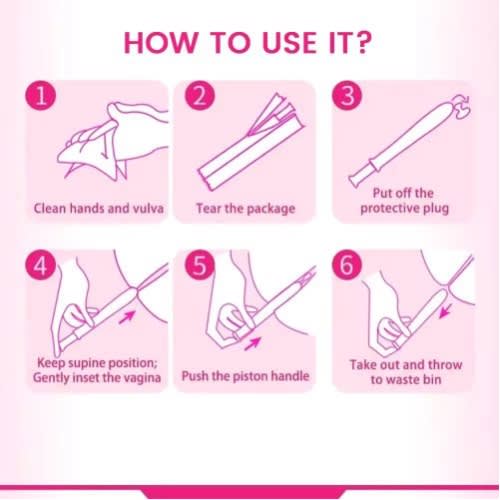 HOW TO USE IT?

1
Clean hands and vulva

2
Tear the package

3
Put off the protective plug

4
Keep supine position; Gently inset the vagina

5
Push the piston handle

6
Take out and throw to waste bin