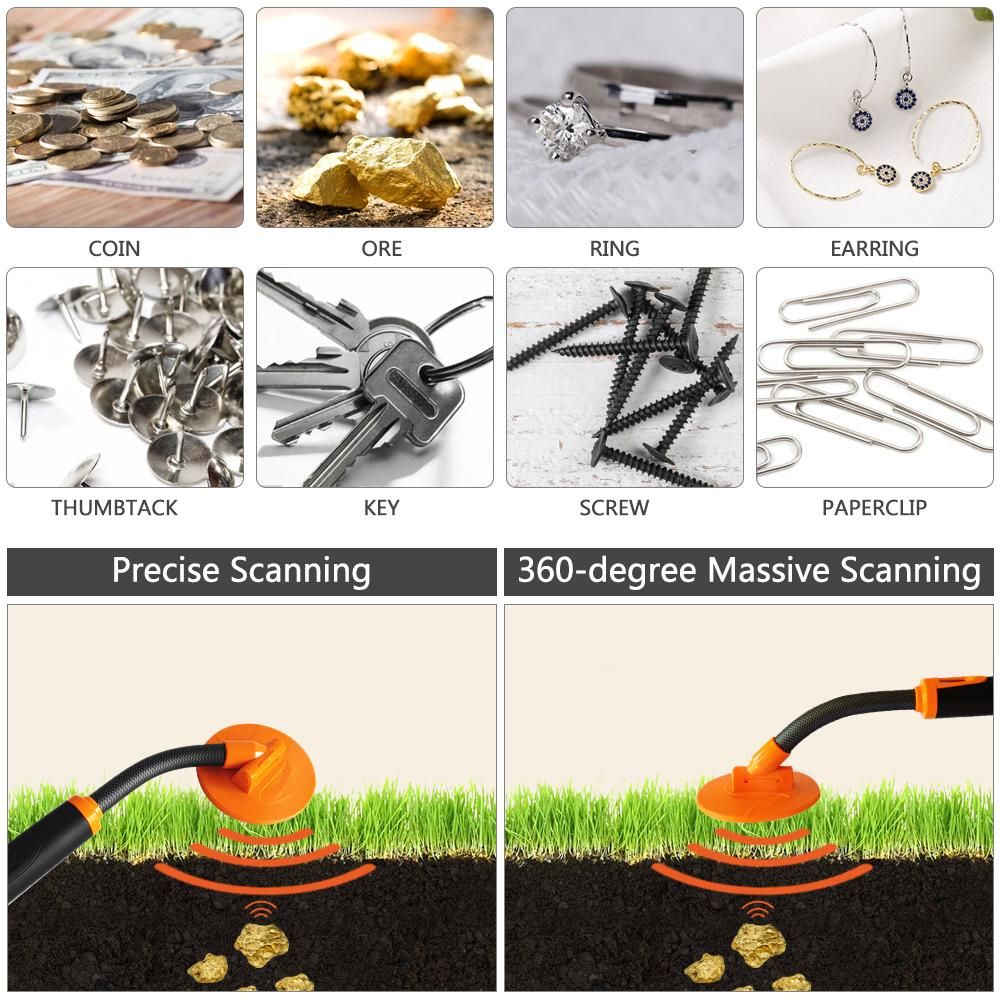 COIN

ORE

RING

EARRING

THUMBTACK

KEY

SCREW

PAPERCLIP

Precise Scanning

360-degree Massive Scanning