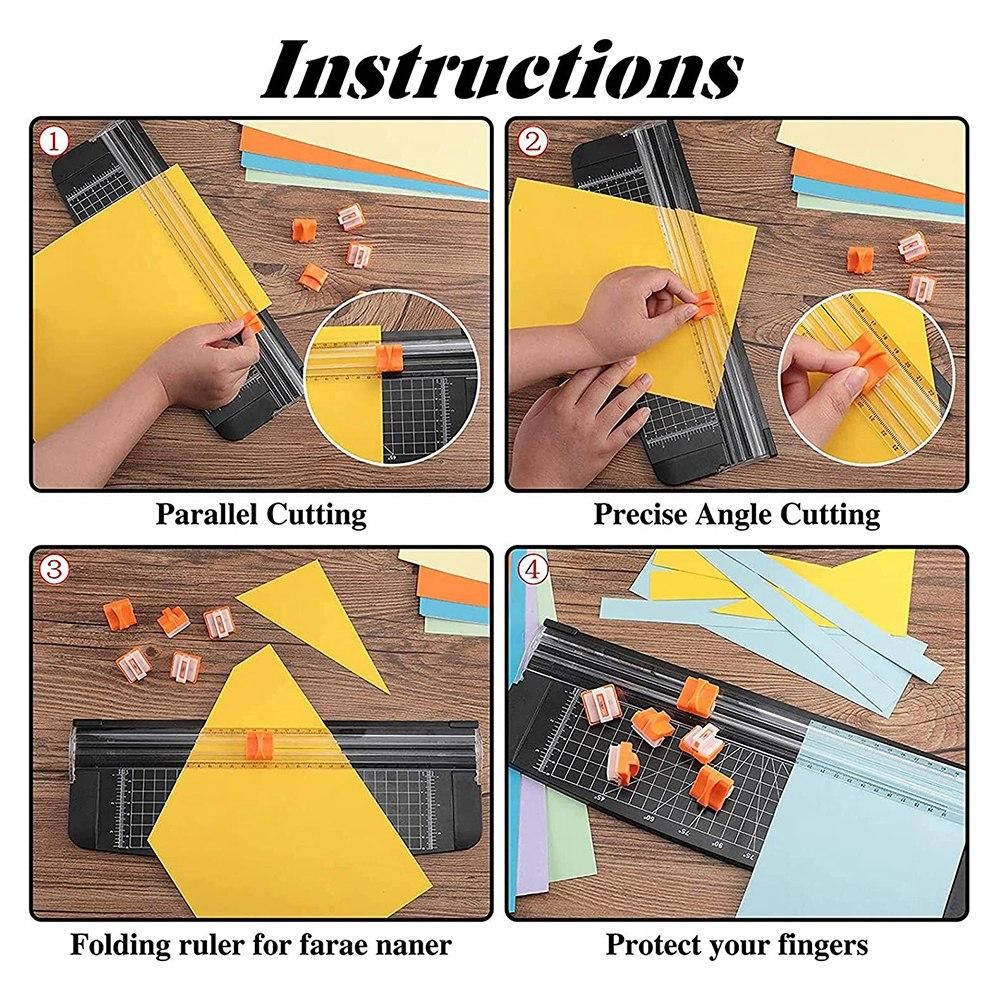 Instructions

1

Parallel Cutting

2

Precise Angle Cutting

3

Folding ruler for farae naner

4

Protect your fingers