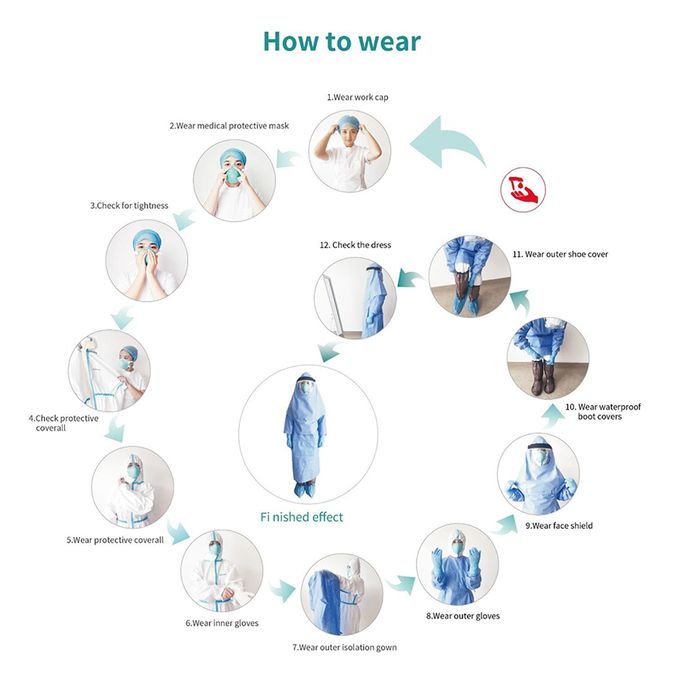 How to wear

1.Wear work cap

2.Wear medical protective mask

3.Check for tightness

4.Check protective coverall

5.Wear protective coverall

6.Wear inner gloves

7.Wear outer isolation gown

8.Wear outer gloves

9.Wear face shield

10. Wear waterproof boot covers

11. Wear outer shoe cover

12. Check the dress

Fi nished effect