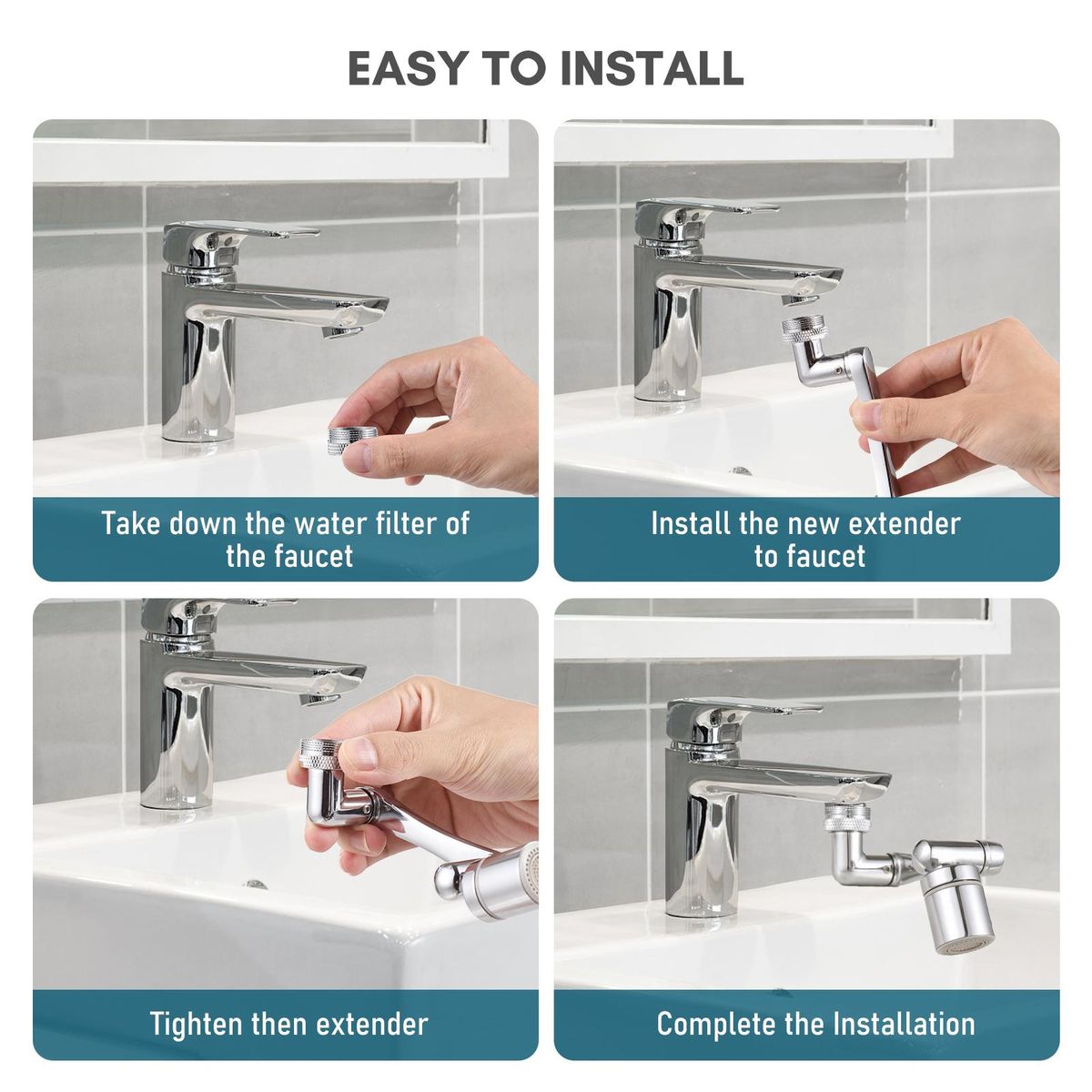 EASY TO INSTALL

Take down the water filter of the faucet

Install the new extender to faucet

Tighten then extender

Complete the Installation