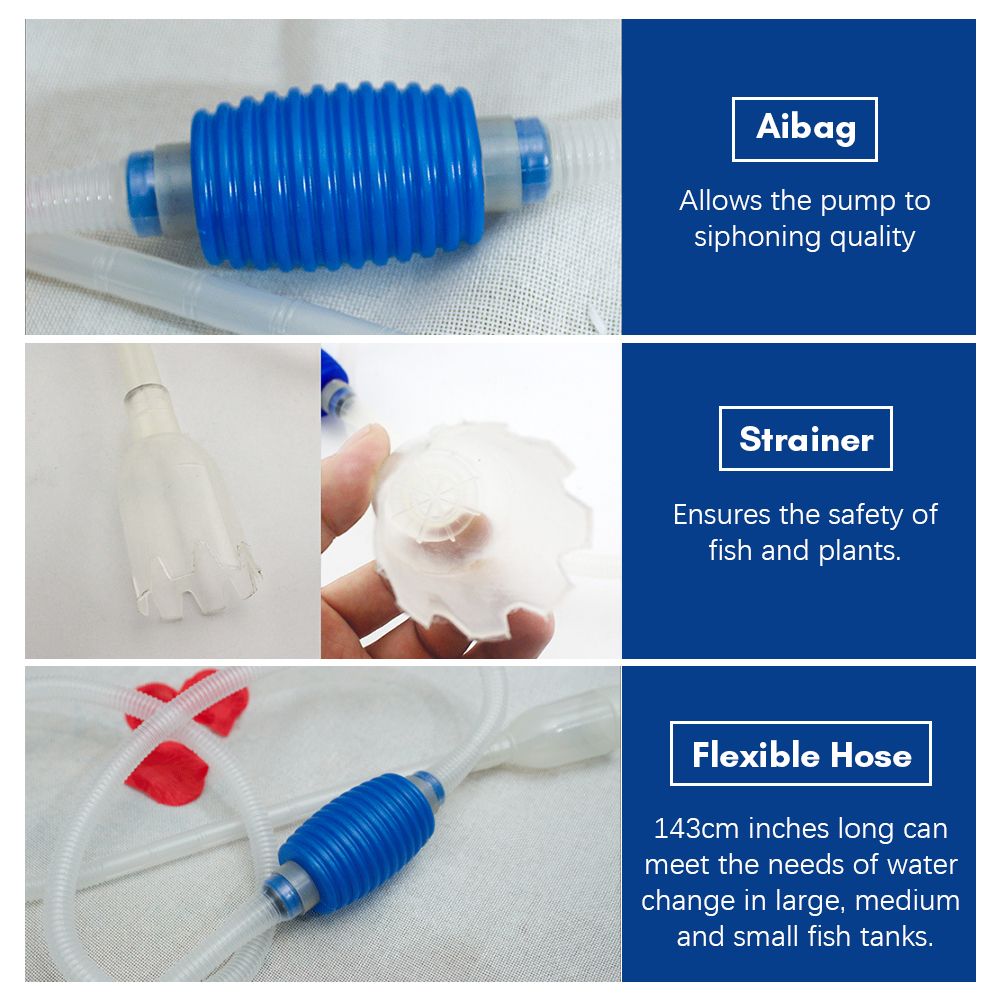 Aibag

Allows the pump to siphoning quality

Strainer

Ensures the safety of fish and plants.

Flexible Hose

143cm inches long can meet the needs of water change in large, medium and small fish tanks.