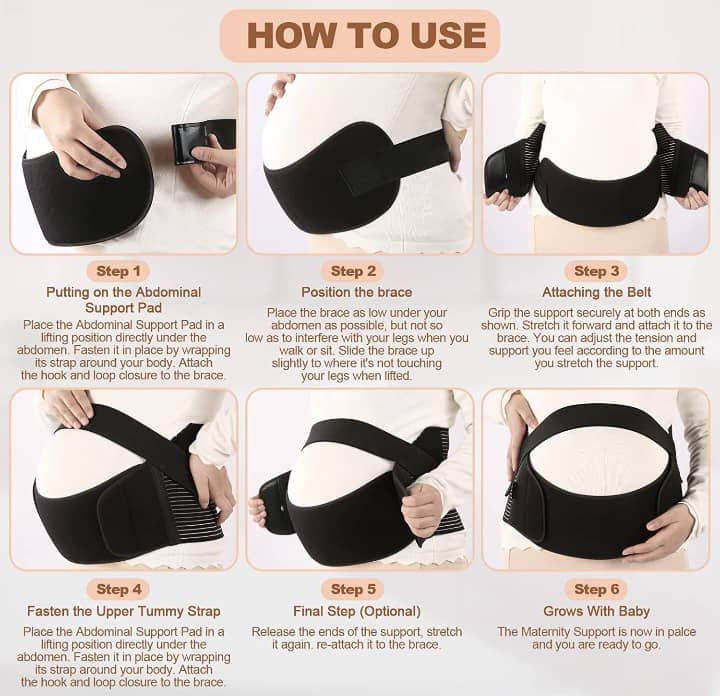 HOW TO USE

Step 1
Putting on the Abdominal Support Pad
Place the Abdominal Support Pad in a lifting position directly under the abdomen. Fasten it in place by wrapping its strap around your body. Attach the hook and loop closure to the brace.

Step 2
Position the brace
Place the brace as low under your abdomen as possible, but not so low as to interfere with your legs when you walk or sit. Slide the brace up slightly to where it's not touching your legs when lifted.

Step 3
Attaching the Belt
Grip the support securely at both ends as shown. Stretch it forward and attach it to the brace. You can adjust the tension and support you feel according to the amount you stretch the support.

Step 4
Fasten the Upper Tummy Strap
Place the Abdominal Support Pad in a lifting position directly under the abdomen. Fasten it in place by wrapping its strap around your body. Attach the hook and loop closure to the brace.

Step 5
Final Step (Optional)
Release the ends of the support, stretch it again. re-attach it to the brace.

Step 6
Grows With Baby
The Maternity Support is now in palce and you are ready to go.