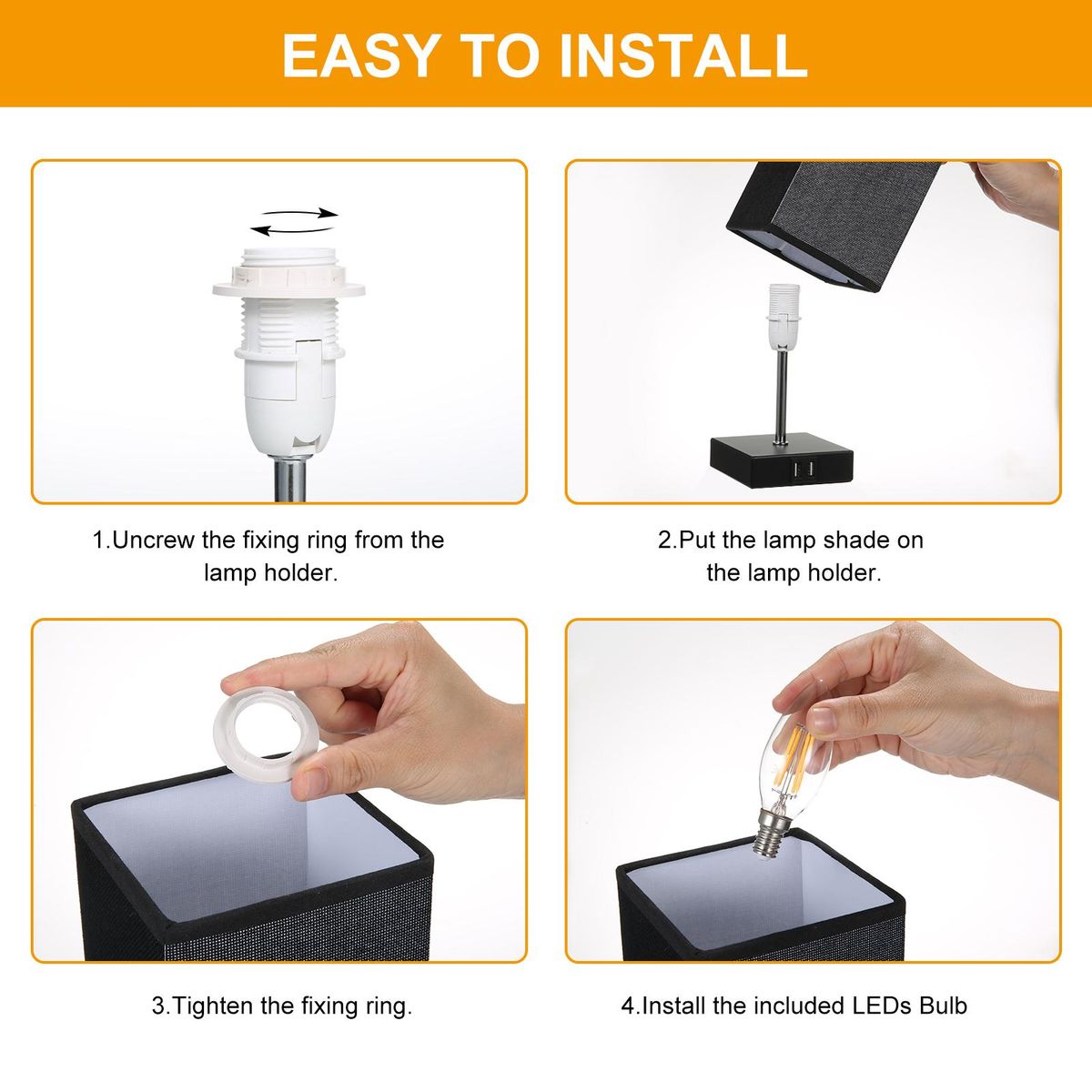 EASY TO INSTALL

1.Uncrew the fixing ring from the lamp holder.

2.Put the lamp shade on the lamp holder.

3.Tighten the fixing ring.

4.Install the included LEDs Bulb