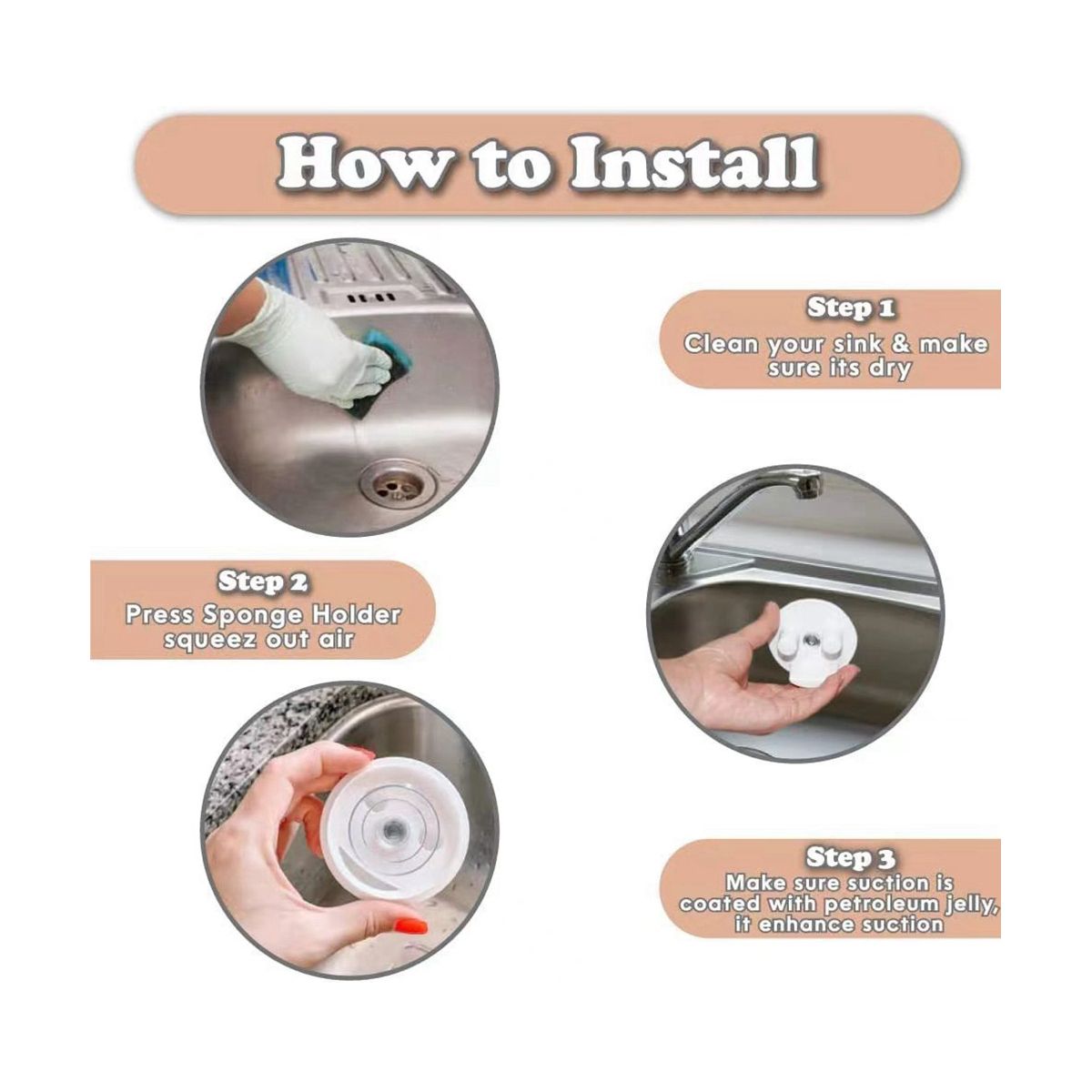 How to Install

Step 1
Clean your sink & make sure its dry

Step 2
Press Sponge Holder squeez out air

Step 3
Make sure suction is coated with petroleum jelly, it enhance suction