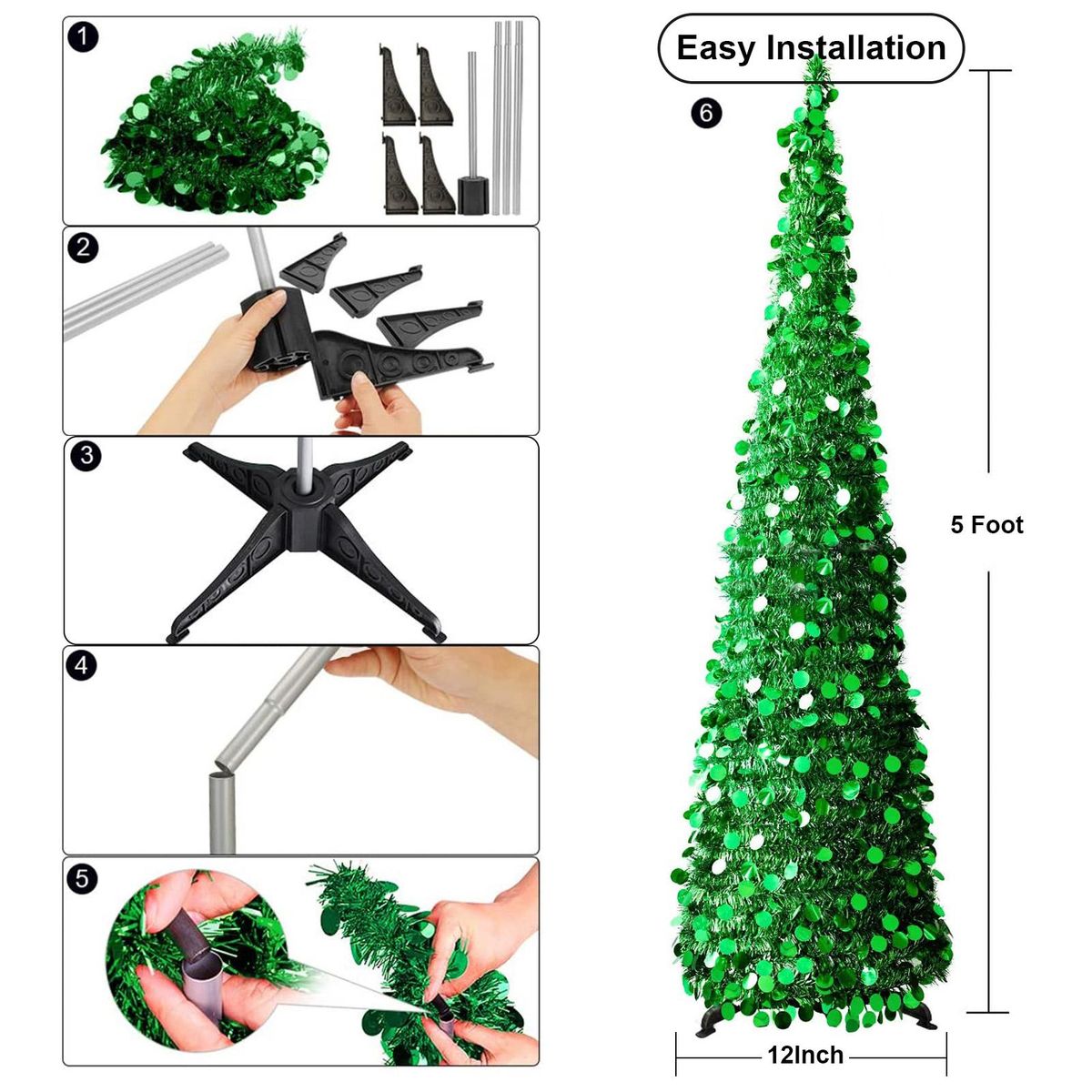 1

2

3

4

5

Easy Installation

6

5 Foot

12Inch