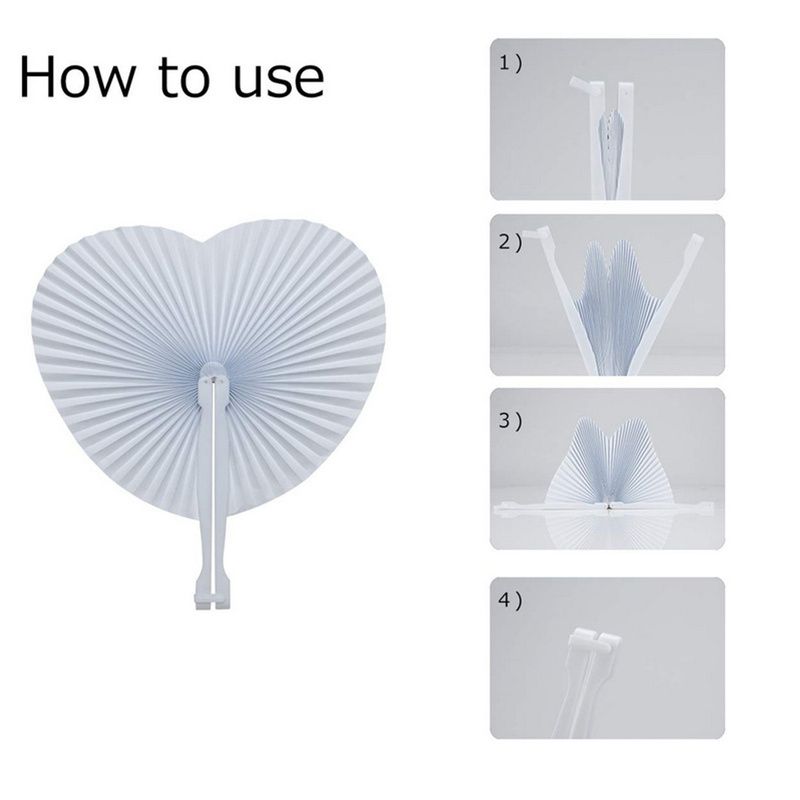 How to use

1)

2)

3)

4)