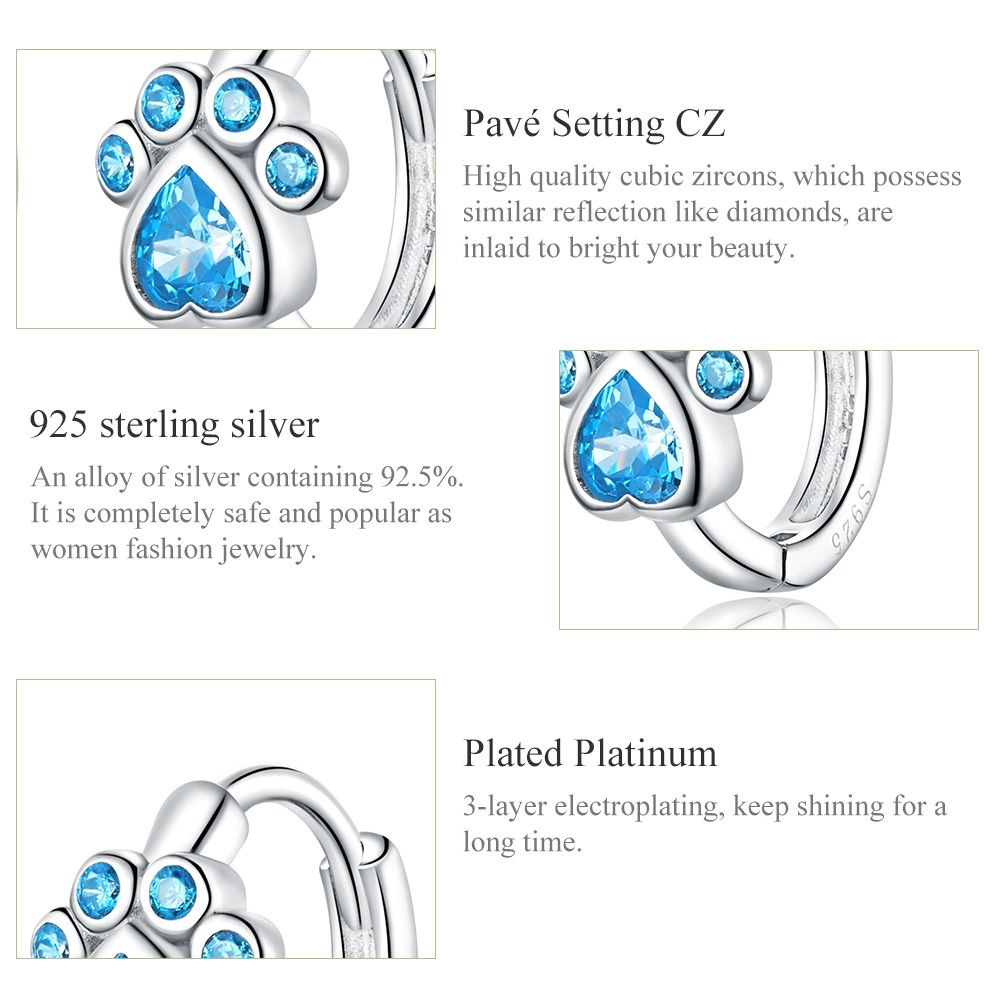 Pavé Setting CZ

High quality cubic zircons, which possess similar reflection like diamonds, are inlaid to bright your beauty.

925 sterling silver

An alloy of silver containing 92.5%. It is completely safe and popular as women fashion jewelry.

S925

Plated Platinum

3-layer electroplating, keep shining for a long time.