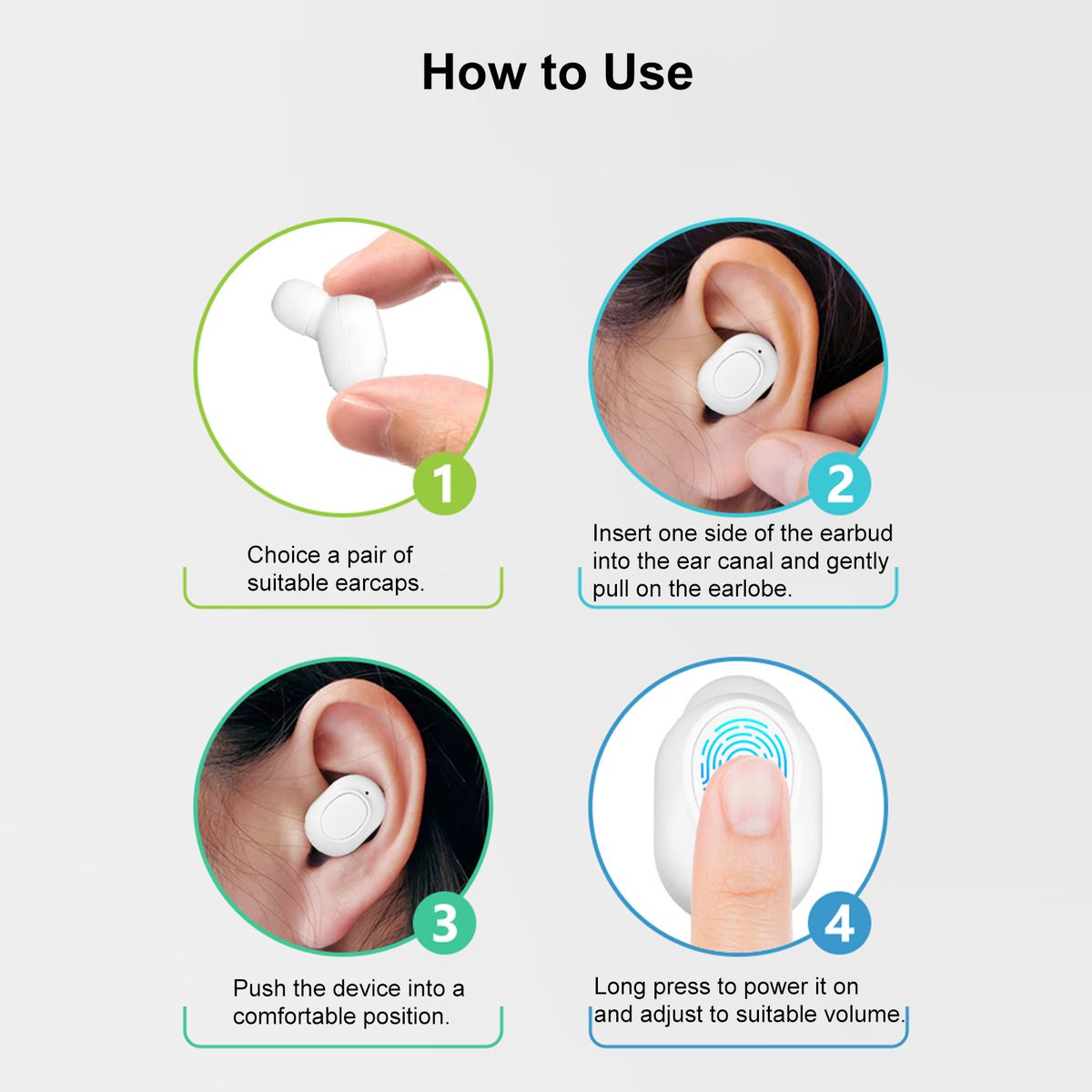 How to Use

1

Choice a pair of suitable earcaps.

2

Insert one side of the earbud into the ear canal and gently pull on the earlobe.

3

Push the device into a comfortable position.

4

Long press to power it on and adjust to suitable volume.