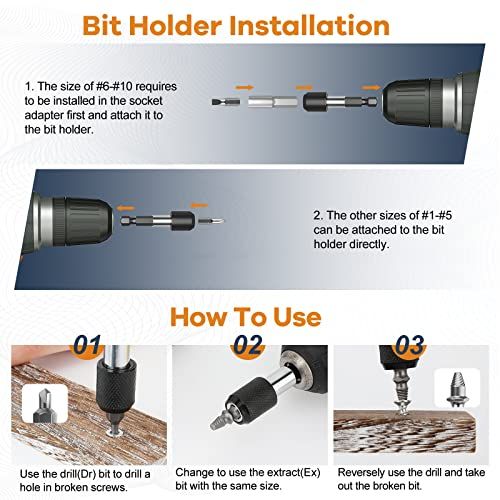 Bit Holder Installation

1. The size of #6-#10 requires to be installed in the socket adapter first and attach it to the bit holder.

2. The other sizes of #1-#5 can be attached to the bit holder directly.

How To Use

01

Use the drill(Dr) bit to drill a hole in broken screws.

02

Change to use the extract(Ex) bit with the same size.

03

Reversely use the drill and take out the broken bit.