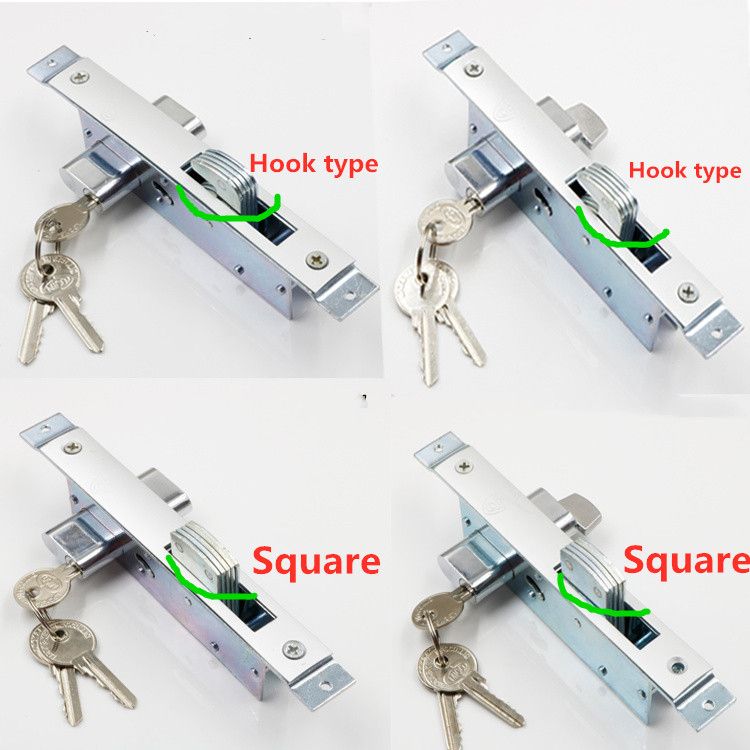 Hook type

Hook type

Square

Square