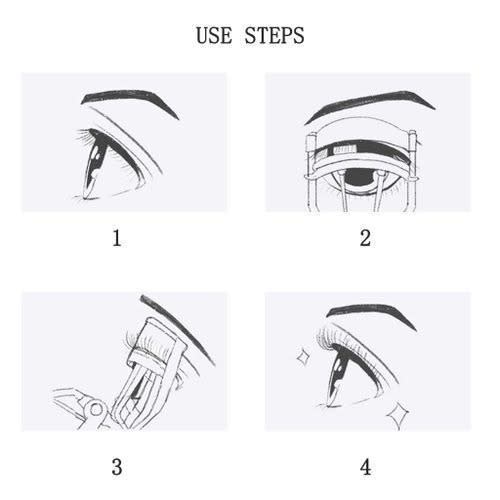 USE STEPS

1

2

3

4