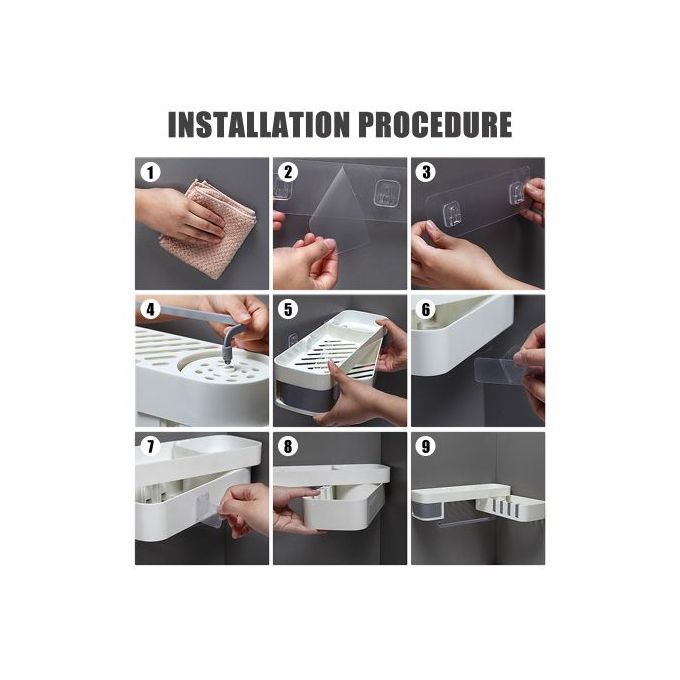 INSTALLATION PROCEDURE

1

2

3

4

5

6

7

8

9