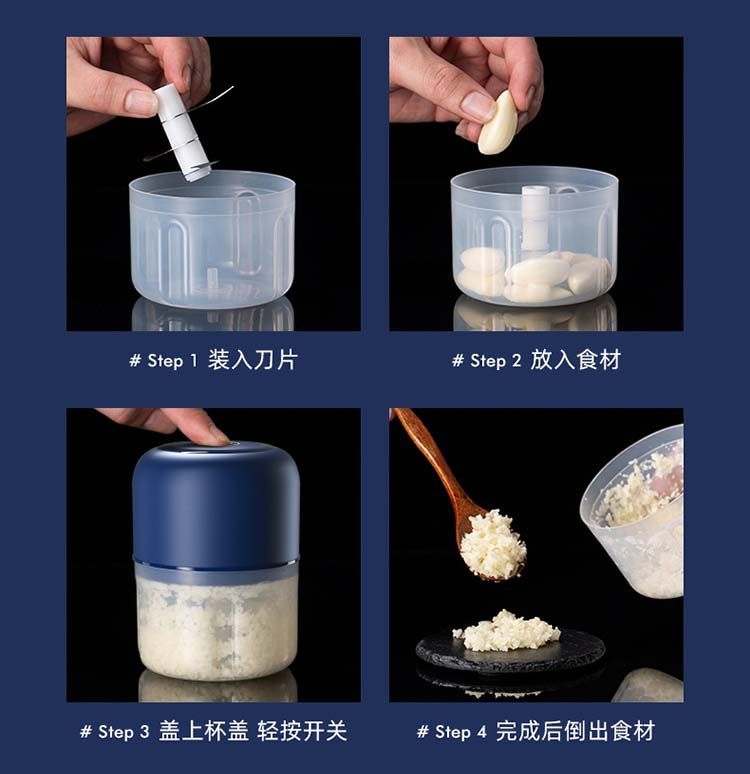 # Step 1 装入刀片

# Step 2 放入食材

# Step 3 盖上杯盖 轻按开关

# Step 4 完成后倒出食材