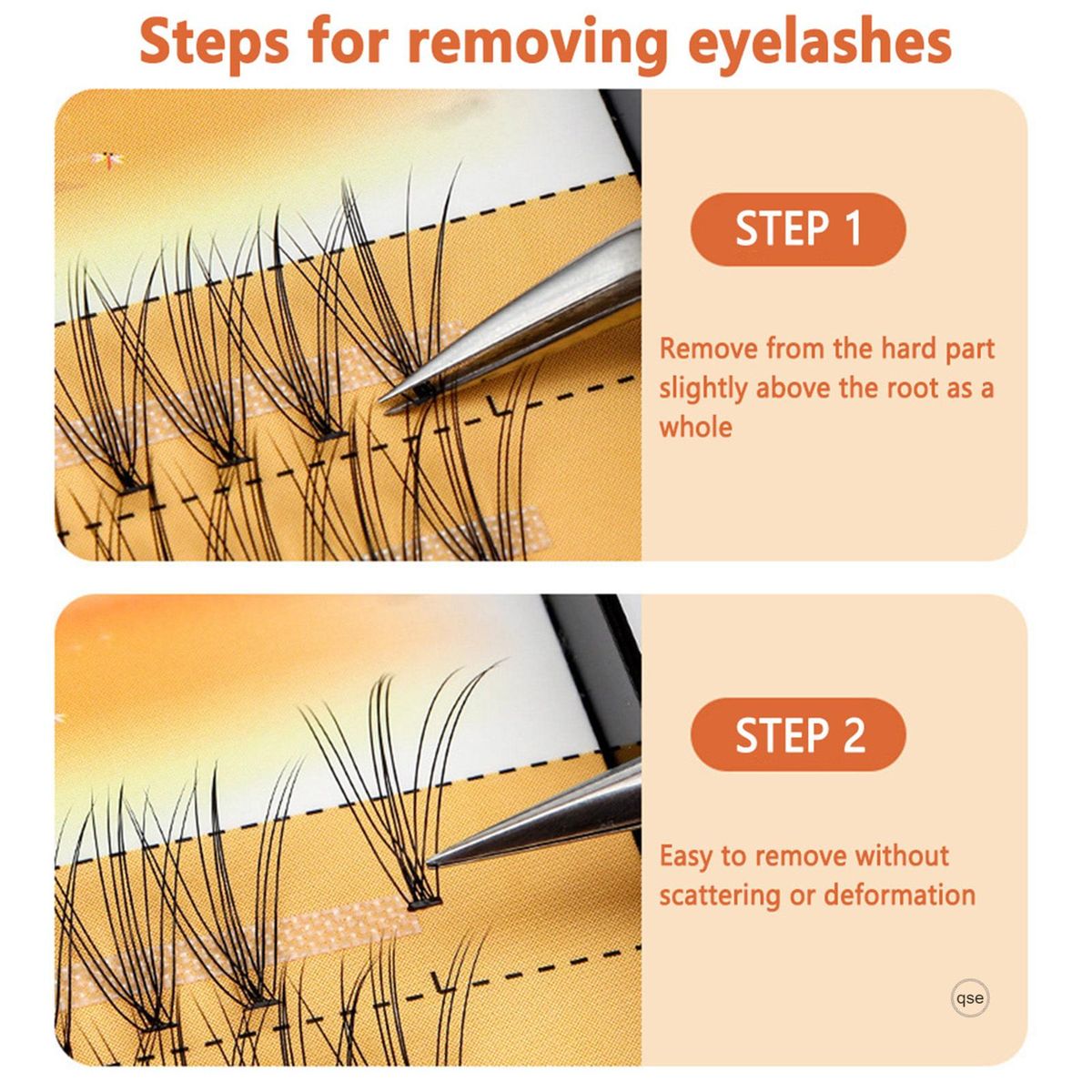 Steps for removing eyelashes

STEP 1

Remove from the hard part slightly above the root as a whole

STEP 2

Easy to remove without scattering or deformation

qse