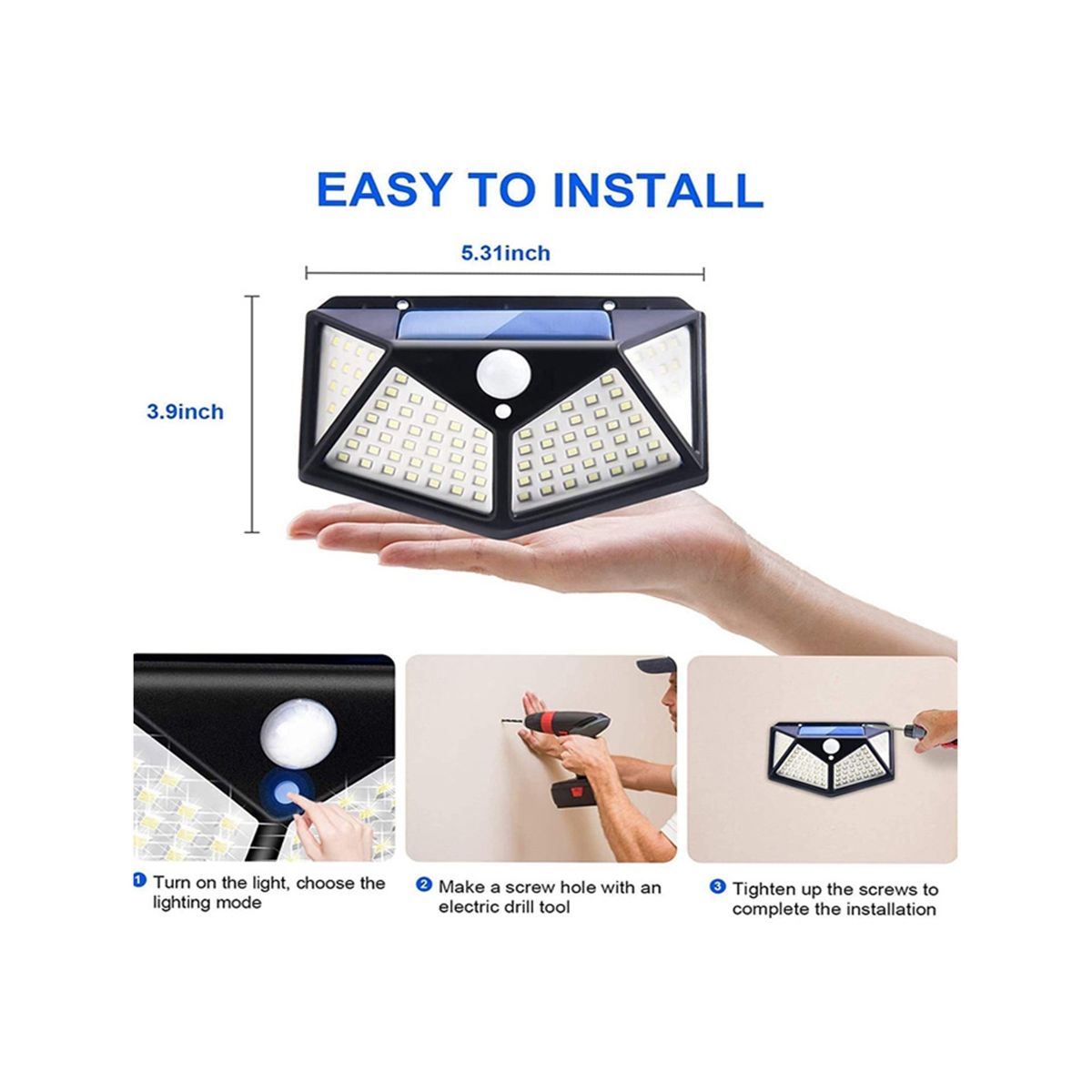 EASY TO INSTALL

5.31inch

3.9inch

1 Turn on the light, choose the lighting mode

2 Make a screw hole with an electric drill tool

3 Tighten up the screws to complete the installation