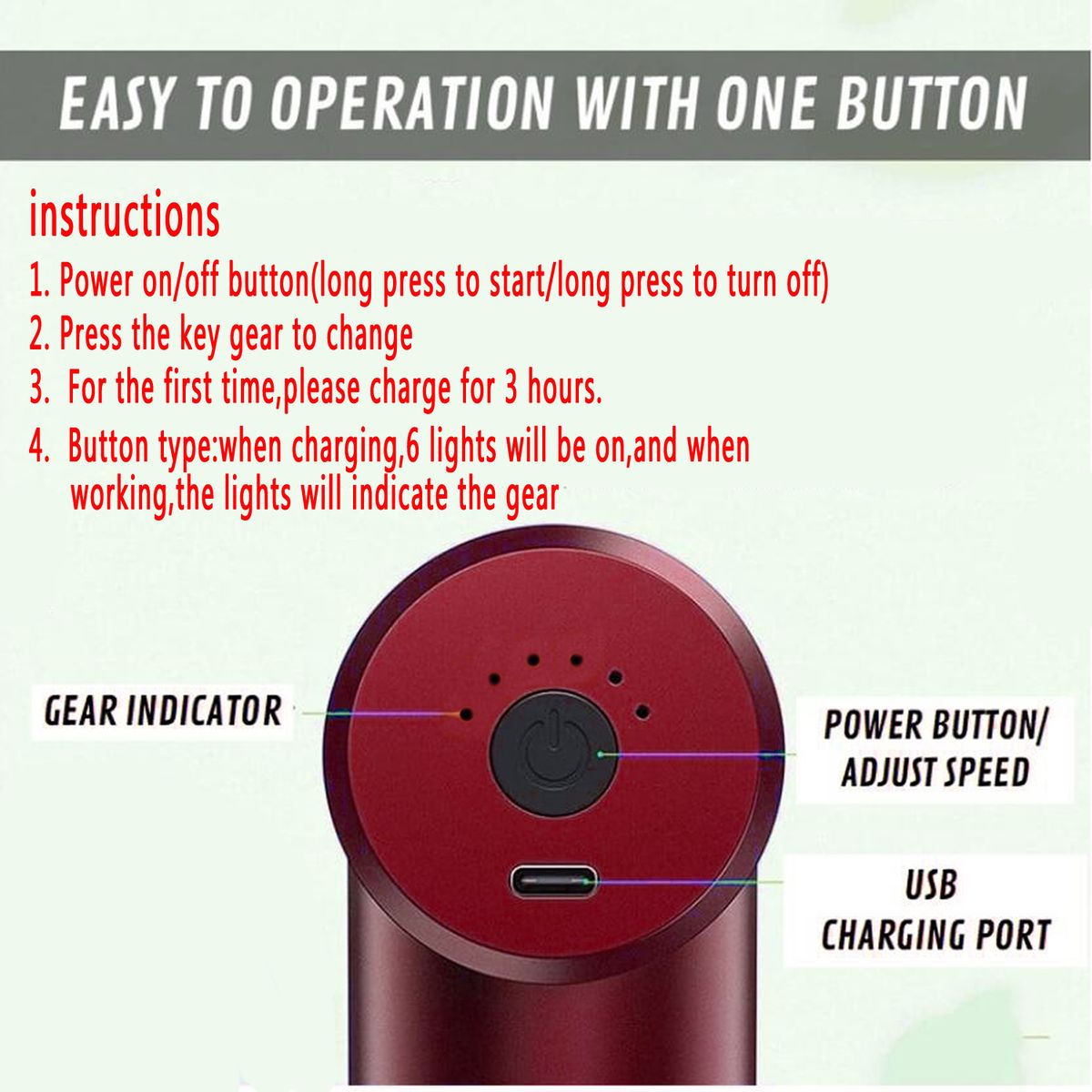 EASY TO OPERATION WITH ONE BUTTON

instructions

1. Power on/off button(long press to start/long press to turn off)

2. Press the key gear to change

3. For the first time,please charge for 3 hours.

4. Button type:when charging,6 lights will be on,and when working,the lights will indicate the gear

GEAR INDICATOR

POWER BUTTON/ ADJUST SPEED

USB CHARGING PORT