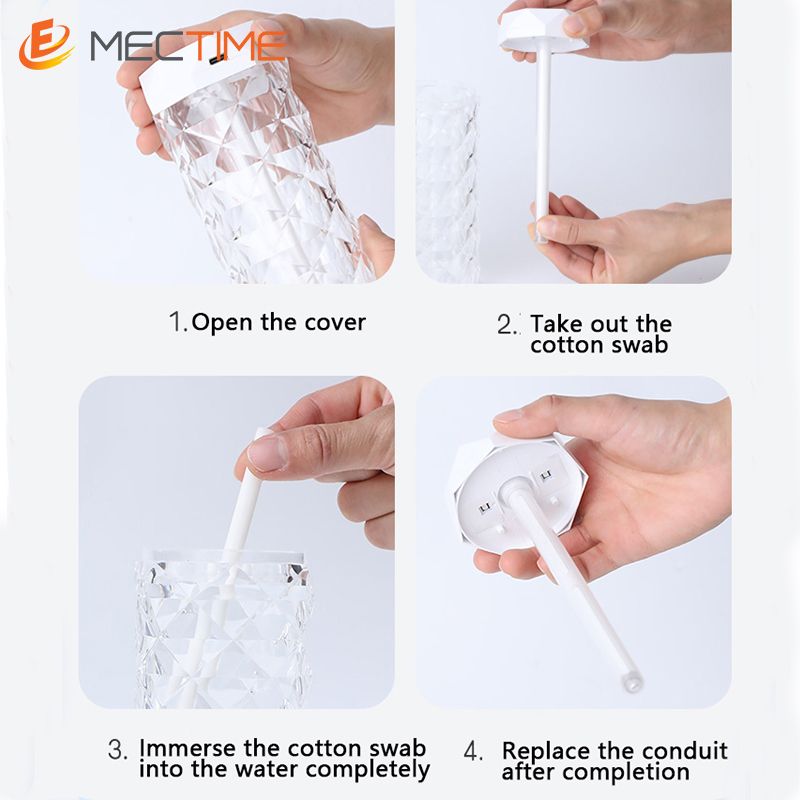 MECTIME

1. Open the cover

2. Take out the cotton swab

3. Immerse the cotton swab into the water completely

4. Replace the conduit after completion