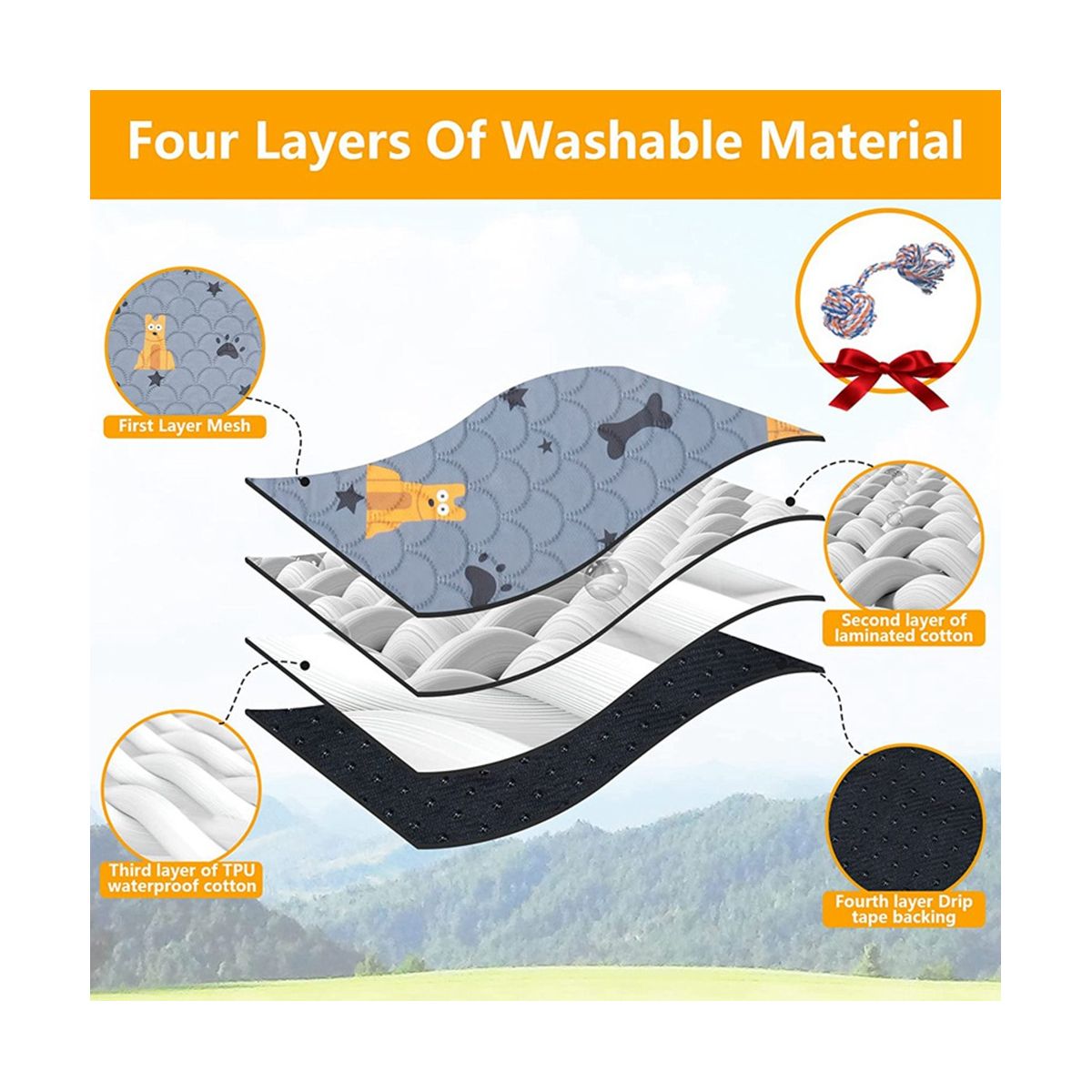 Four Layers Of Washable Material

First Layer Mesh

Second layer of laminated cotton

Third layer of TPU waterproof cotton

Fourth layer Drip tape backing