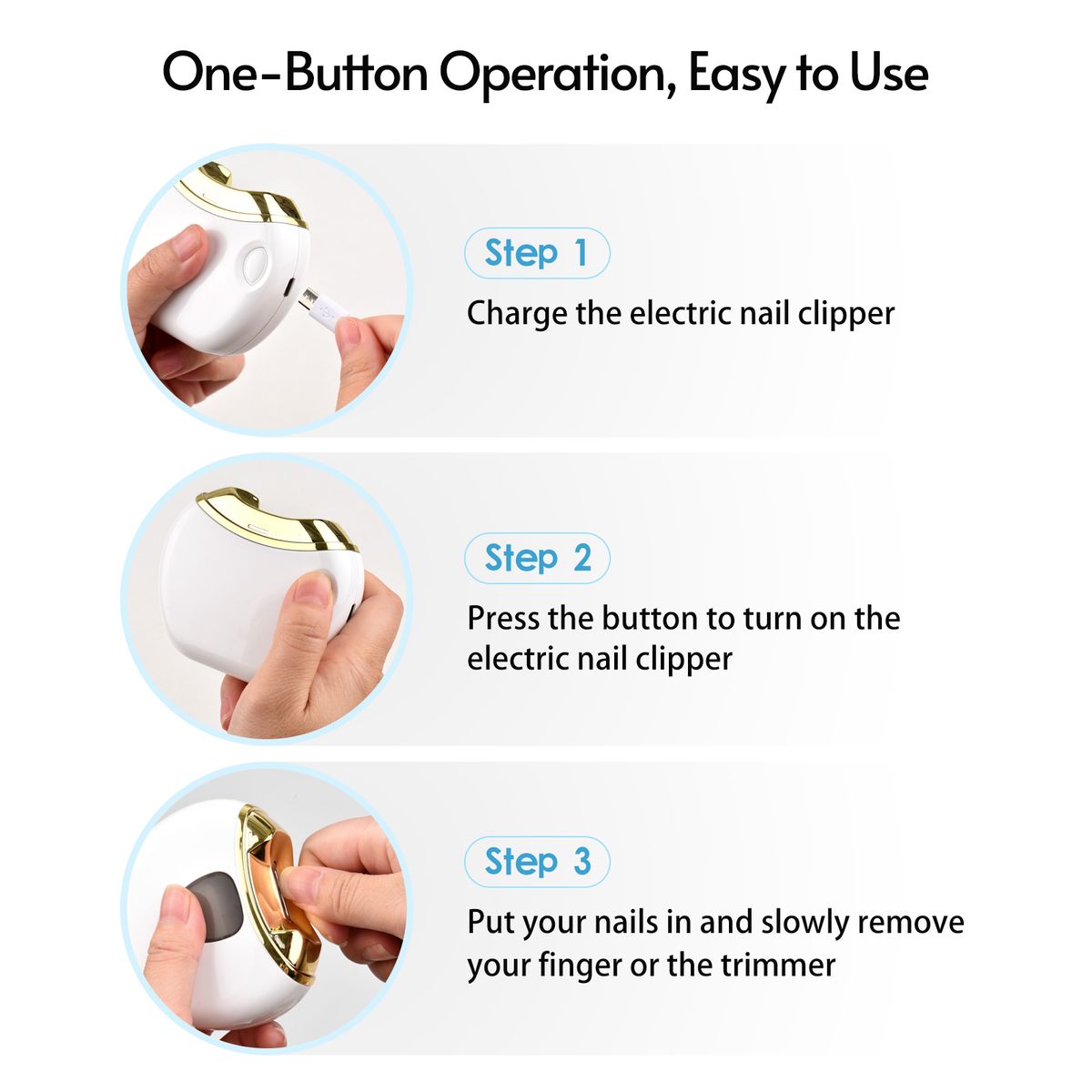 One-Button Operation, Easy to Use

Step 1

Charge the electric nail clipper

Step 2

Press the button to turn on the electric nail clipper

Step 3

Put your nails in and slowly remove your finger or the trimmer