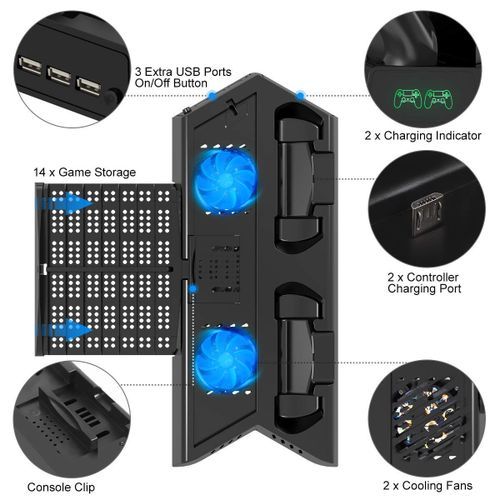 3 Extra USB Ports
On/Off Button

2 x Charging Indicator

14 x Game Storage

2 x Controller
Charging Port

Console Clip

2 x Cooling Fans