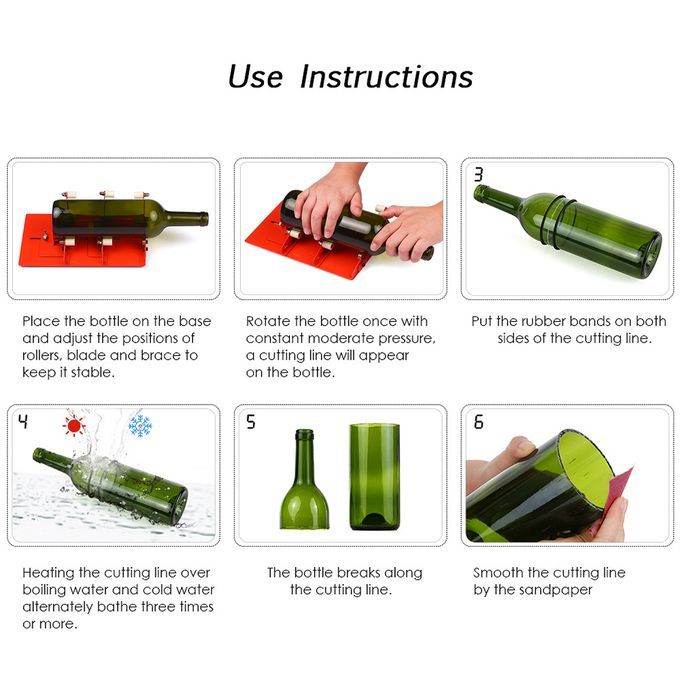 Use Instructions

Place the bottle on the base and adjust the positions of rollers, blade and brace to keep it stable.

Rotate the bottle once with constant moderate pressure, a cutting line will appear on the bottle.

3

Put the rubber bands on both sides of the cutting line.

4

Heating the cutting line over boiling water and cold water alternately bathe three times or more.

5

The bottle breaks along the cutting line.

6

Smooth the cutting line by the sandpaper