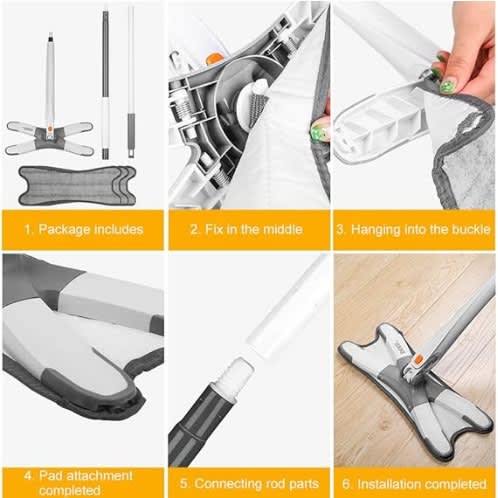 1. Package includes

2. Fix in the middle

3. Hanging into the buckle

4. Pad attachment completed

5. Connecting rod parts

6. Installation completed