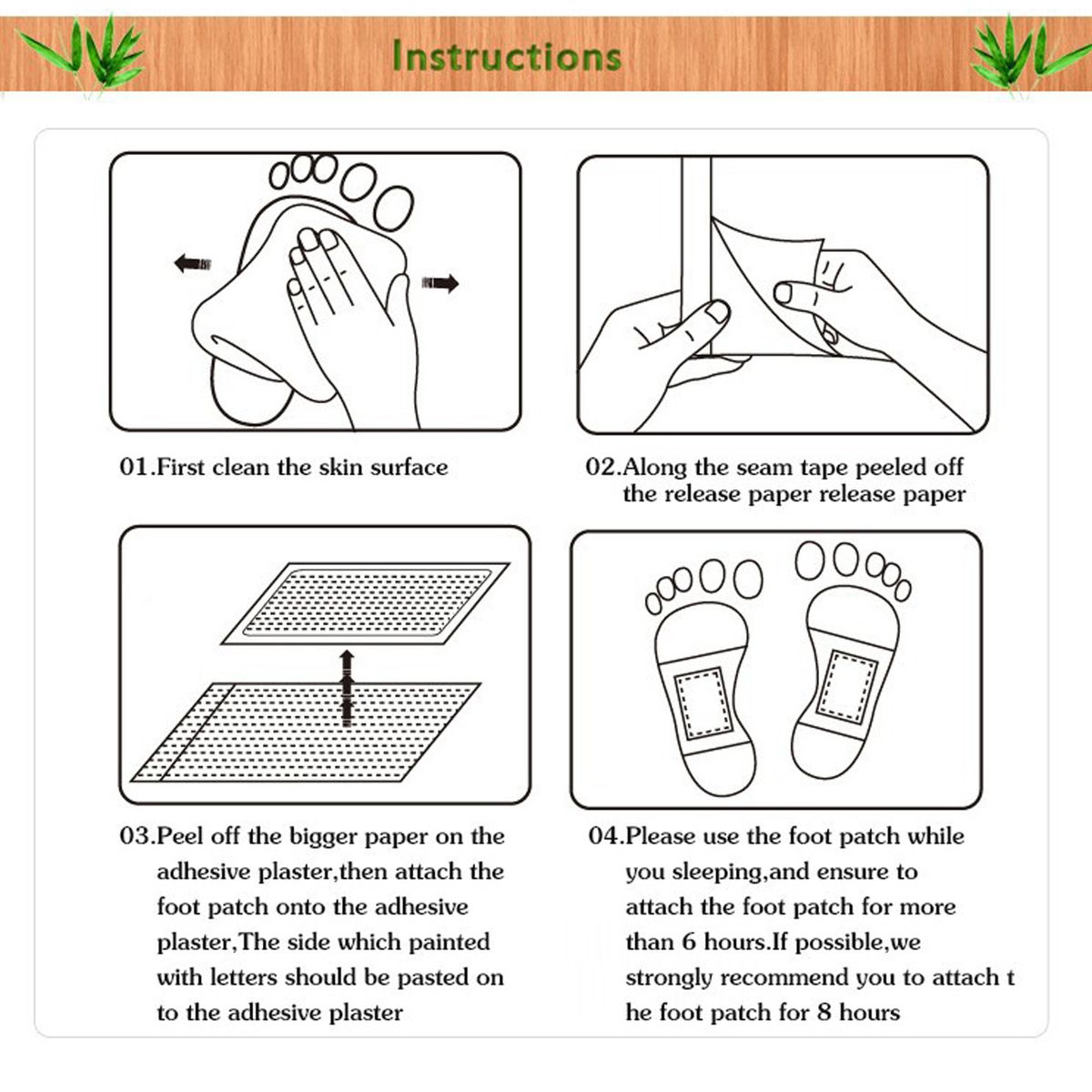 Instructions

01.First clean the skin surface

02.Along the seam tape peeled off the release paper release paper

03.Peel off the bigger paper on the adhesive plaster,then attach the foot patch onto the adhesive plaster,The side which painted with letters should be pasted on to the adhesive plaster

04.Please use the foot patch while you sleeping,and ensure to attach the foot patch for more than 6 hours.If possible,we strongly recommend you to attach t he foot patch for 8 hours