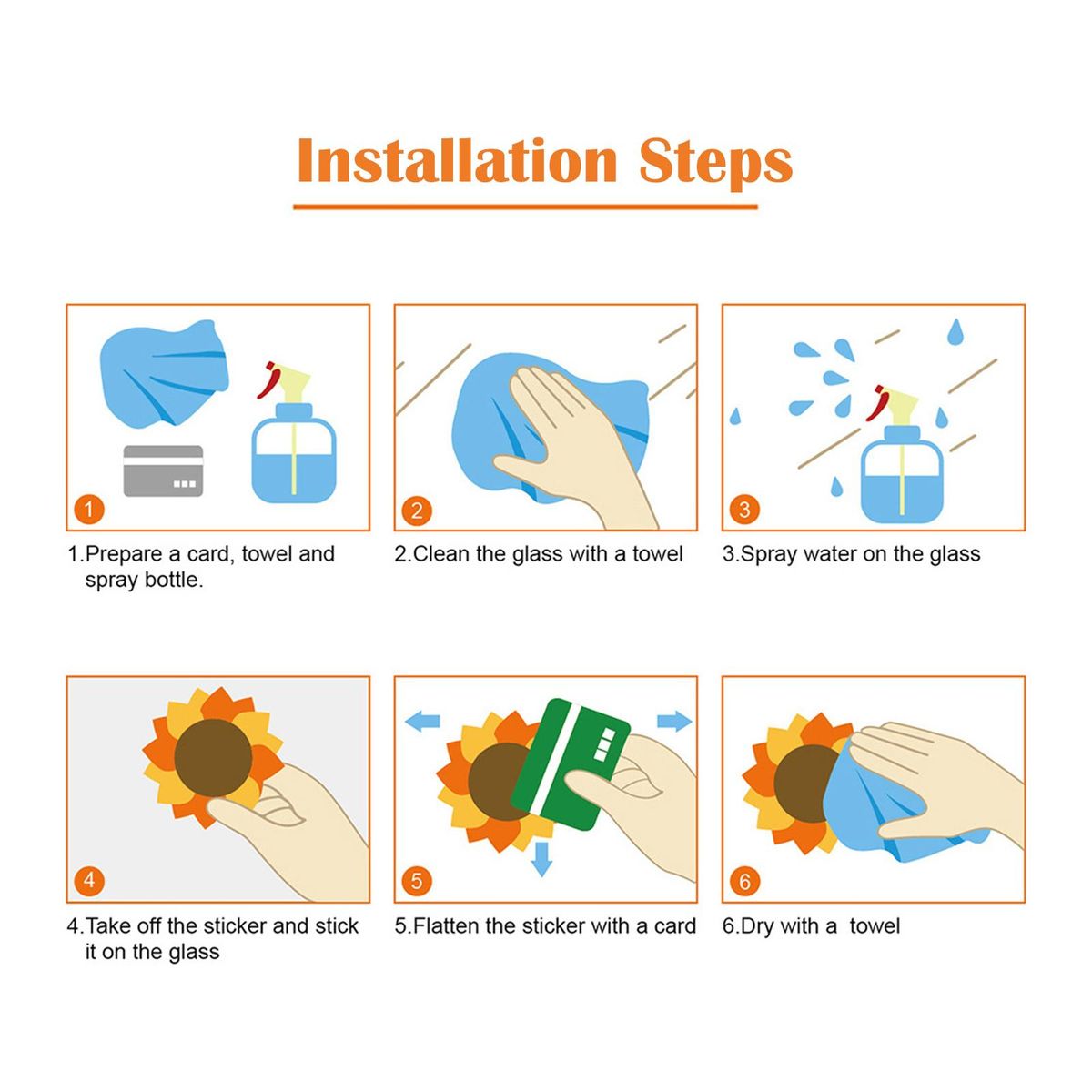 Installation Steps

1

1.Prepare a card, towel and spray bottle.

2

2.Clean the glass with a towel

3

3.Spray water on the glass

4

4.Take off the sticker and stick it on the glass

5

5.Flatten the sticker with a card

6

6.Dry with a towel