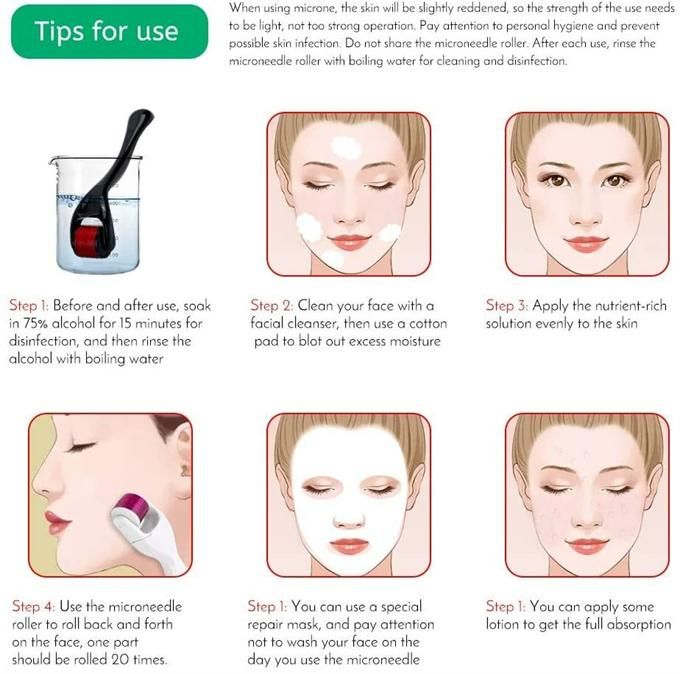 Tips for use

When using microne, the skin will be slightly reddened, so the strength of the use needs to be light, not too strong operation. Pay attention to personal hygiene and prevent possible skin infection. Do not share the microneedle roller. After each use, rinse the microneedle roller with boiling water for cleaning and disinfection.

Step 1: Before and after use, soak in 75% alcohol for 15 minutes for disinfection, and then rinse the alcohol with boiling water

Step 2: Clean your face with a facial cleanser, then use a cotton pad to blot out excess moisture

Step 3: Apply the nutrient-rich solution evenly to the skin

Step 4: Use the microneedle roller to roll back and forth on the face, one part should be rolled 20 times.

Step 1: You can use a special repair mask, and pay attention not to wash your face on the day you use the microneedle

Step 1: You can apply some lotion to get the full absorption