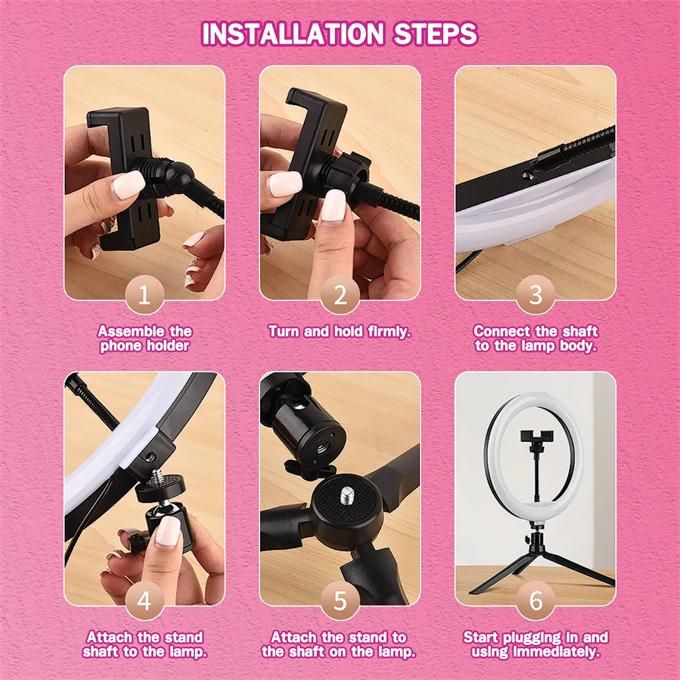 INSTALLATION STEPS

1

Assemble the phone holder

2

Turn and hold firmly.

3

Connect the shaft to the lamp body.

4

Attach the stand shaft to the lamp.

5

Attach the stand to the shaft on the lamp.

6

Start plugging in and using immediately.