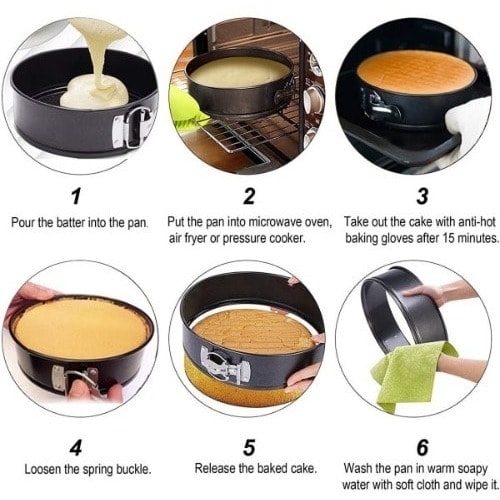 1
Pour the batter into the pan.

2
Put the pan into microwave oven, air fryer or pressure cooker.

3
Take out the cake with anti-hot baking gloves after 15 minutes.

4
Loosen the spring buckle.

5
Release the baked cake.

6
Wash the pan in warm soapy water with soft cloth and wipe it.