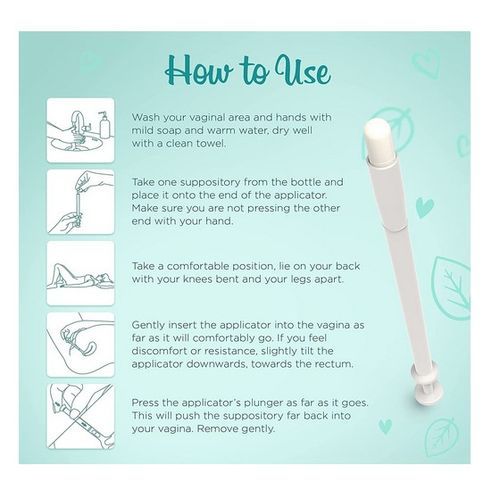 How to Use

Wash your vaginal area and hands with mild soap and warm water, dry well with a clean towel.

Take one suppository from the bottle and place it onto the end of the applicator. Make sure you are not pressing the other end with your hand.

Take a comfortable position, lie on your back with your knees bent and your legs apart.

Gently insert the applicator into the vagina as far as it will comfortably go. If you feel discomfort or resistance, slightly tilt the applicator downwards, towards the rectum.

Press the applicator's plunger as far as it goes. This will push the suppository far back into your vagina. Remove gently.