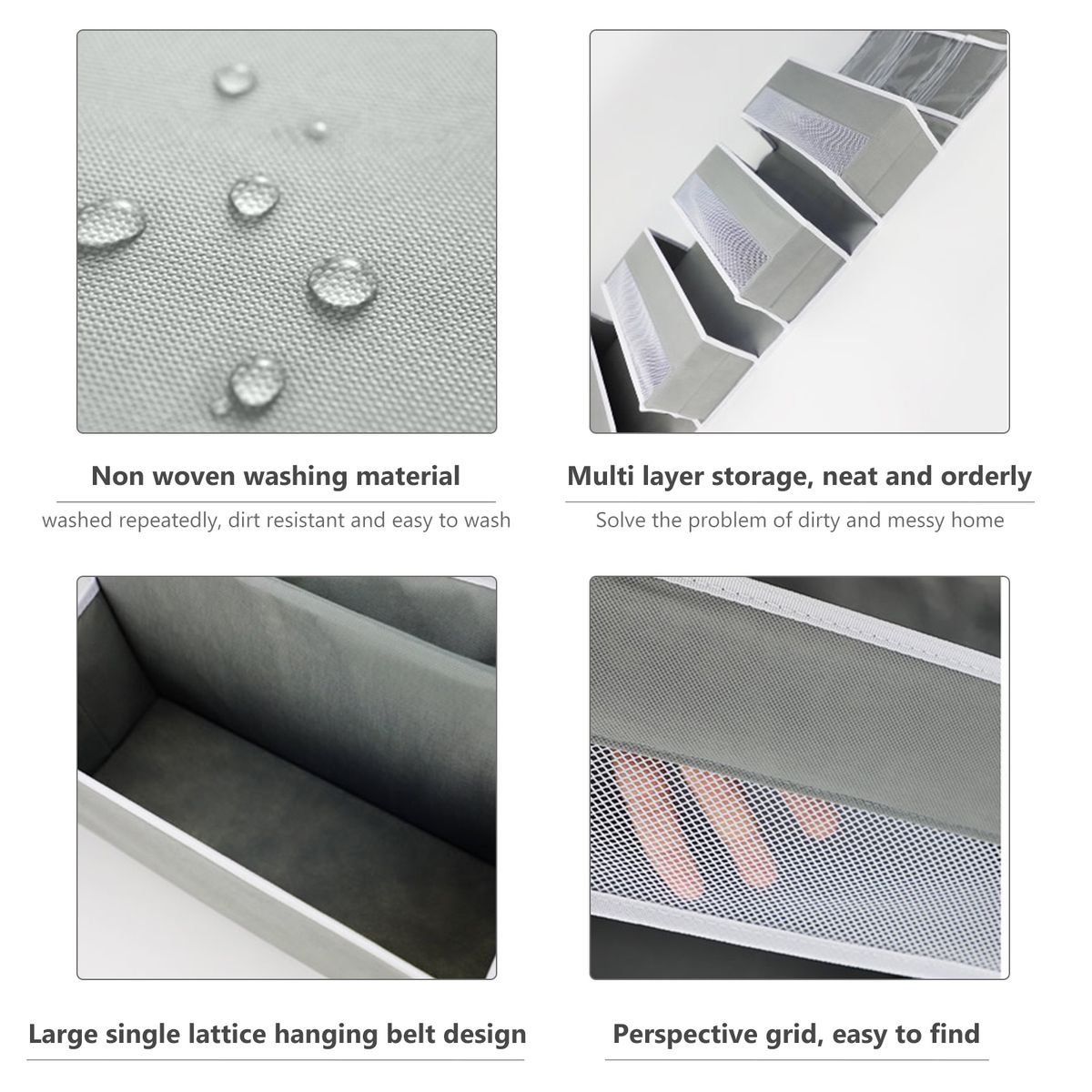 Non woven washing material

washed repeatedly, dirt resistant and easy to wash

Multi layer storage, neat and orderly

Solve the problem of dirty and messy home

Large single lattice hanging belt design

Perspective grid, easy to find